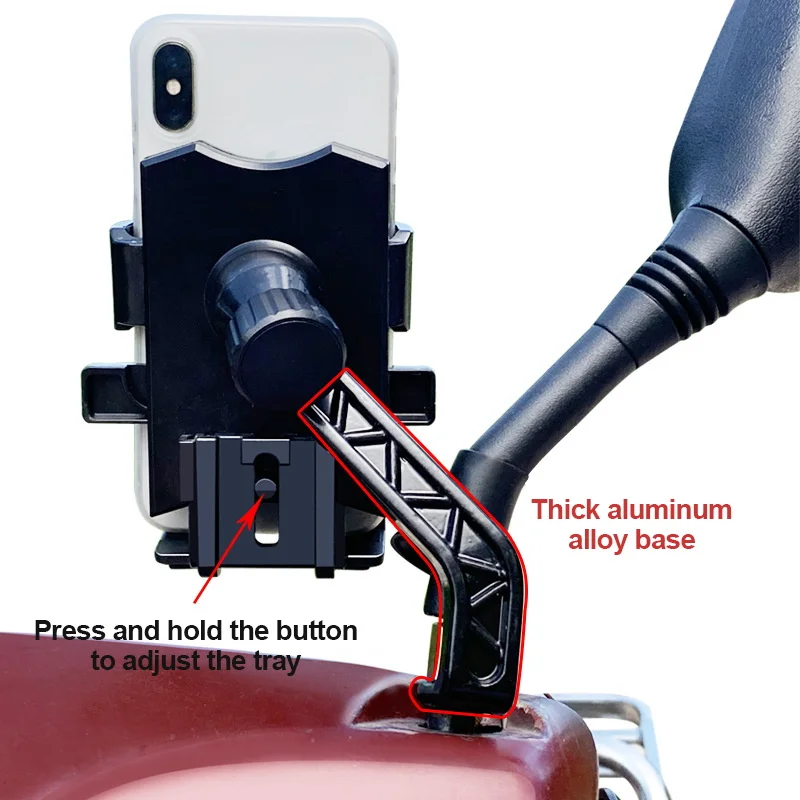 Thick aluminum alloy base

Press and hold the button to adjust the tray