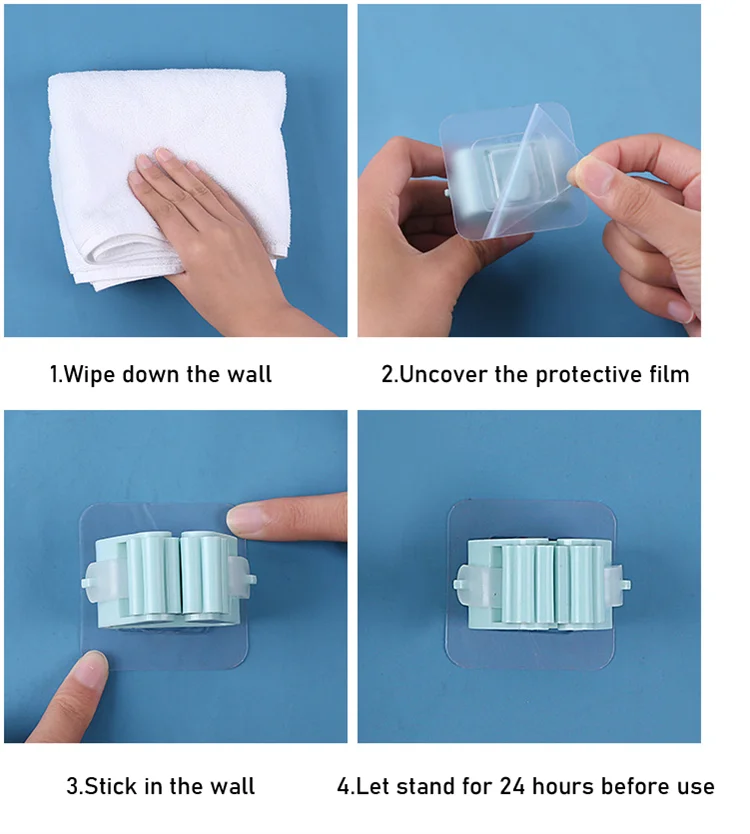 1.Wipe down the wall

2.Uncover the protective film

3.Stick in the wall

4.Let stand for 24 hours before use