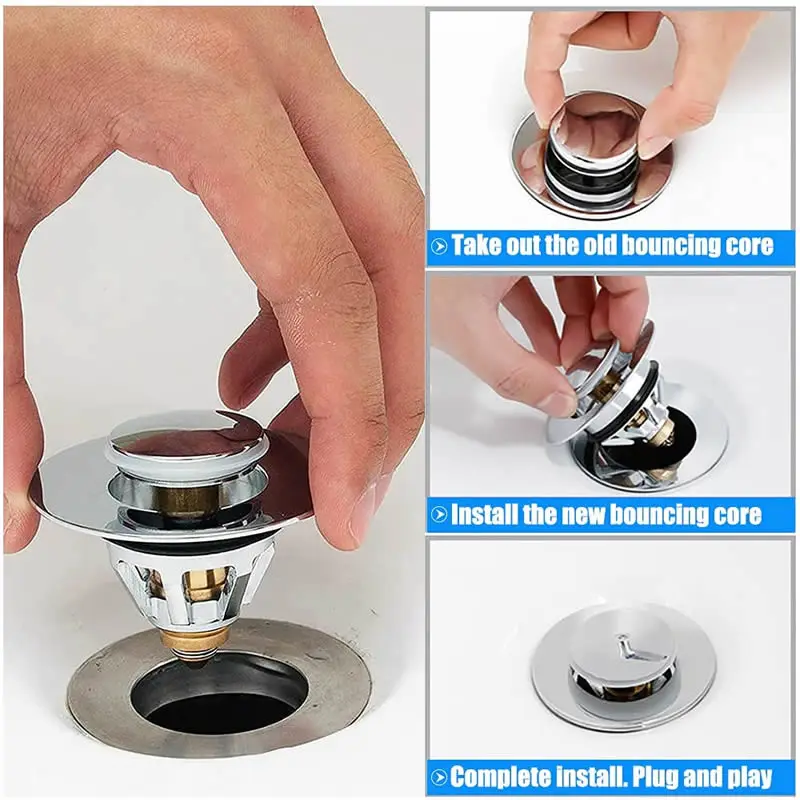 Take out the old bouncing core

Install the new bouncing core

Complete install. Plug and play