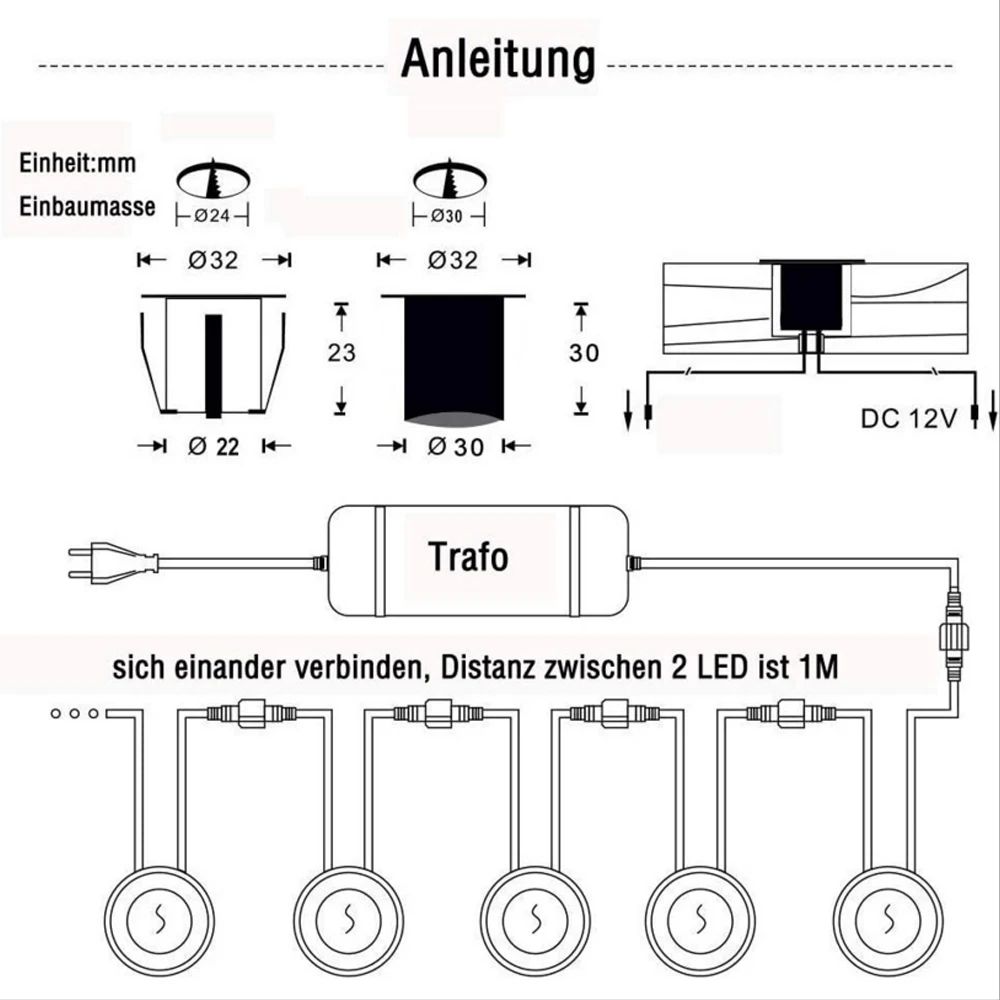 Anleitung

Einheit:mm

Einbaumasse

Ø24

Ø30

Ø32

Ø32

23

30

Ø 22

Ø 30

DC 12V

Trafo

sich einander verbinden, Distanz zwischen 2 LED ist 1M