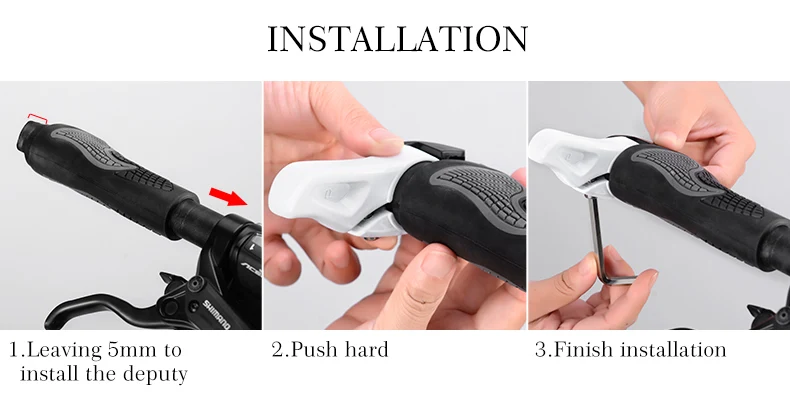 INSTALLATION

SHIMANO

1.Leaving 5mm to install the deputy

2.Push hard

3.Finish installation