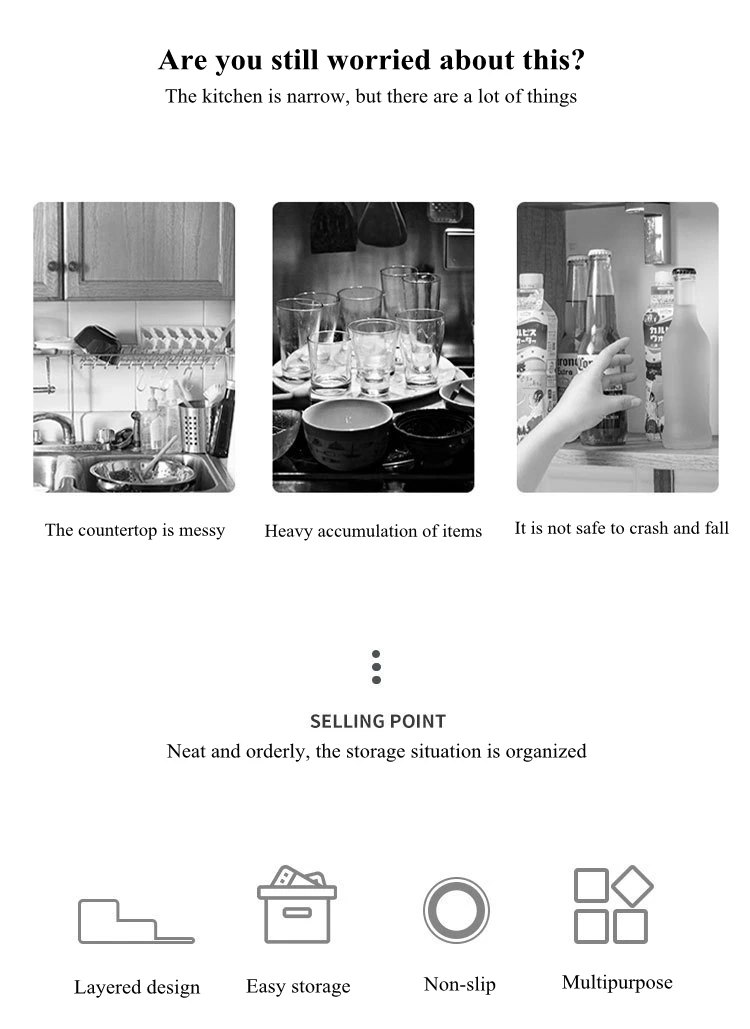 Are you still worried about this?
The kitchen is narrow, but there are a lot of things

The countertop is messy

Heavy accumulation of items

It is not safe to crash and fall

SELLING POINT
Neat and orderly, the storage situation is organized

Layered design

Easy storage

Non-slip

Multipurpose