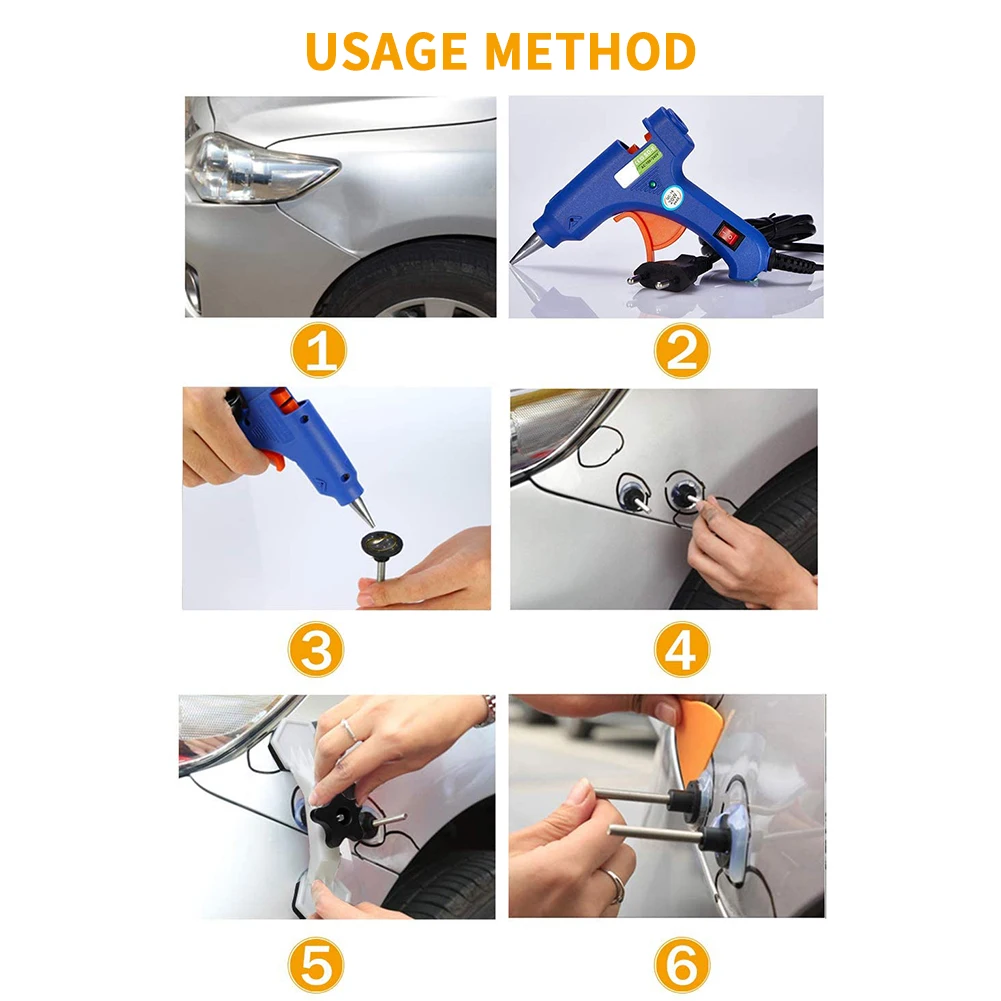 USAGE METHOD

1

2

3

4

5

6