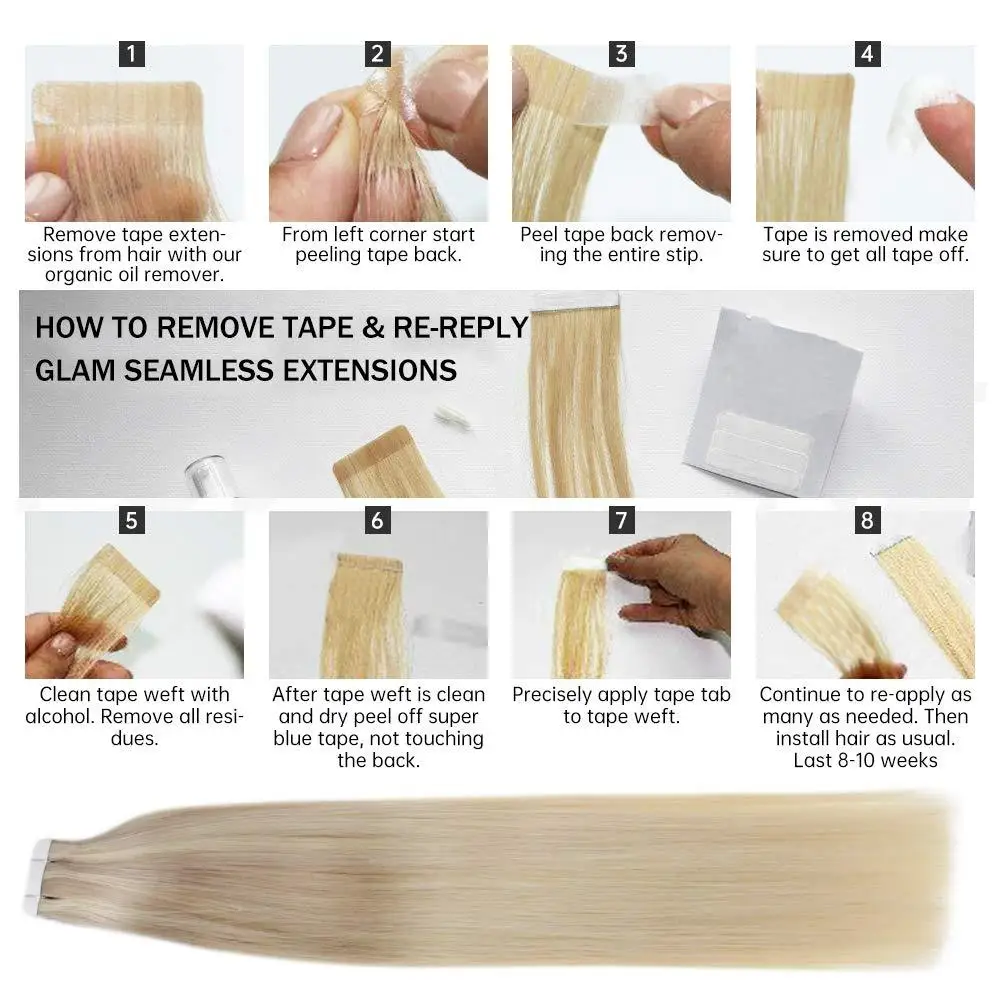 1

Remove tape extensions from hair with our organic oil remover.

2

From left corner start peeling tape back.

3

Peel tape back removing the entire stip.

4

Tape is removed make sure to get all tape off.

HOW TO REMOVE TAPE & RE-REPLY GLAM SEAMLESS EXTENSIONS

5

Clean tape weft with alcohol. Remove all residues.

6

After tape weft is clean and dry peel off super blue tape, not touching the back.

7

Precisely apply tape tab to tape weft.

8

Continue to re-apply as many as needed. Then install hair as usual. Last 8-10 weeks