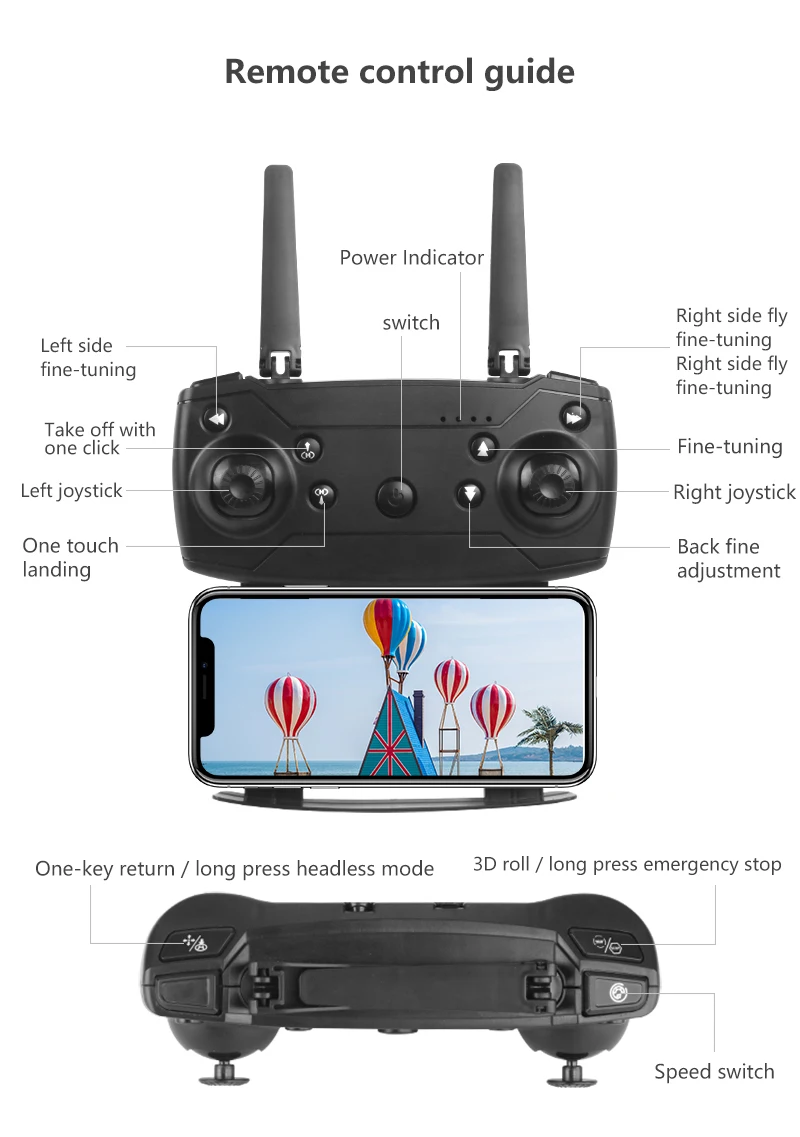 Remote control guide

Power Indicator

switch

Left side fine-tuning

Right side fly fine-tuning
Right side fly fine-tuning

Take off with one click

Fine-tuning

Left joystick

Right joystick

One touch landing

Back fine adjustment

One-key return / long press headless mode

3D roll / long press emergency stop

Speed switch