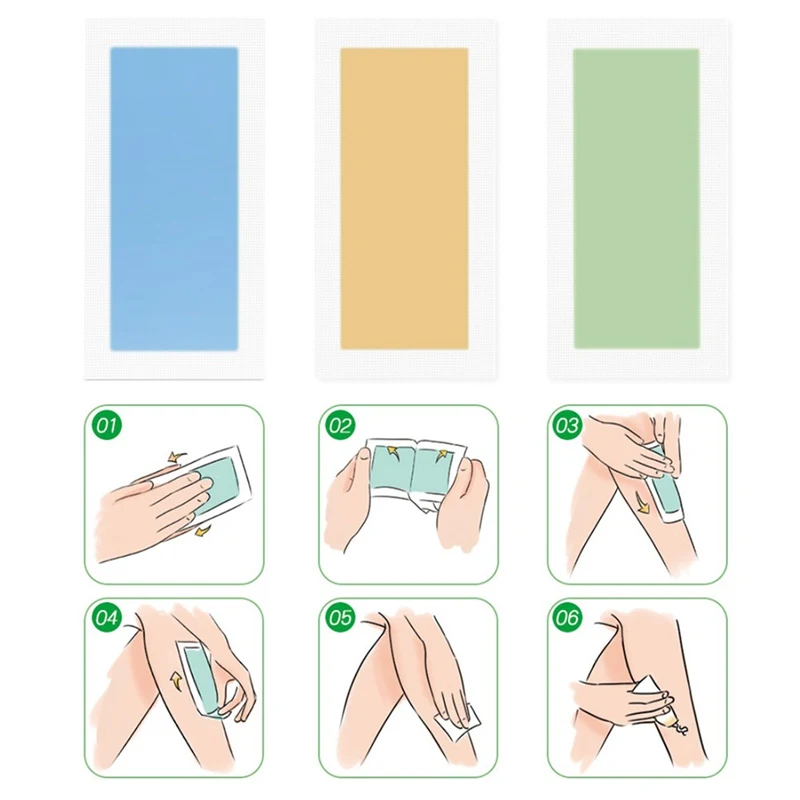 01

02

03

04

05

06