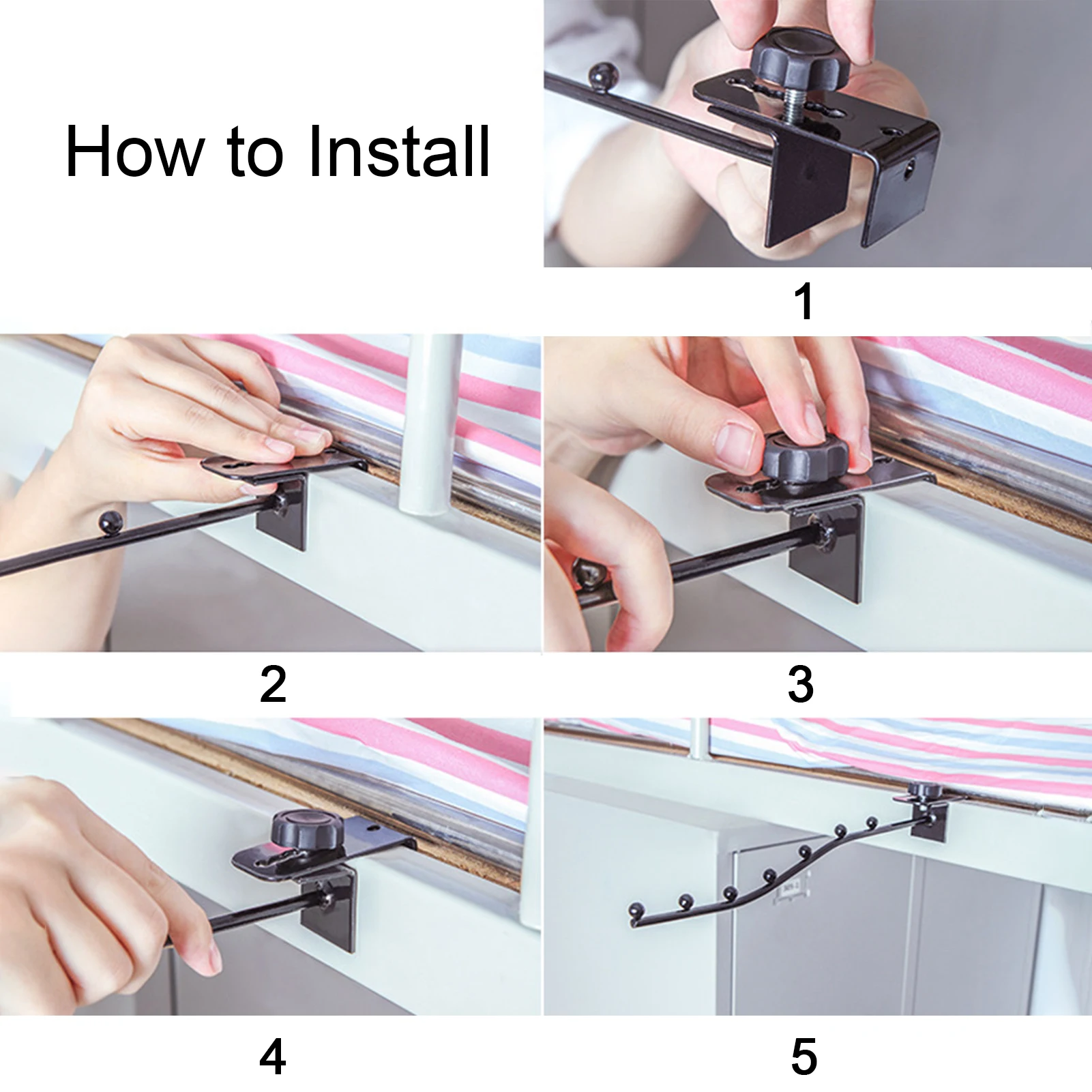 How to Install

1

2

3

4

5