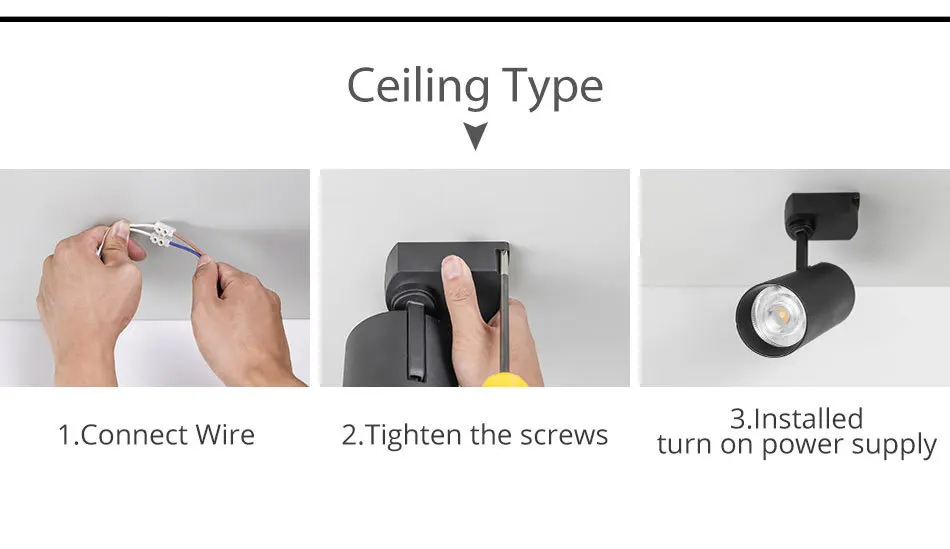 Ceiling Type

1.Connect Wire

2.Tighten the screws

3.Installed
turn on power supply