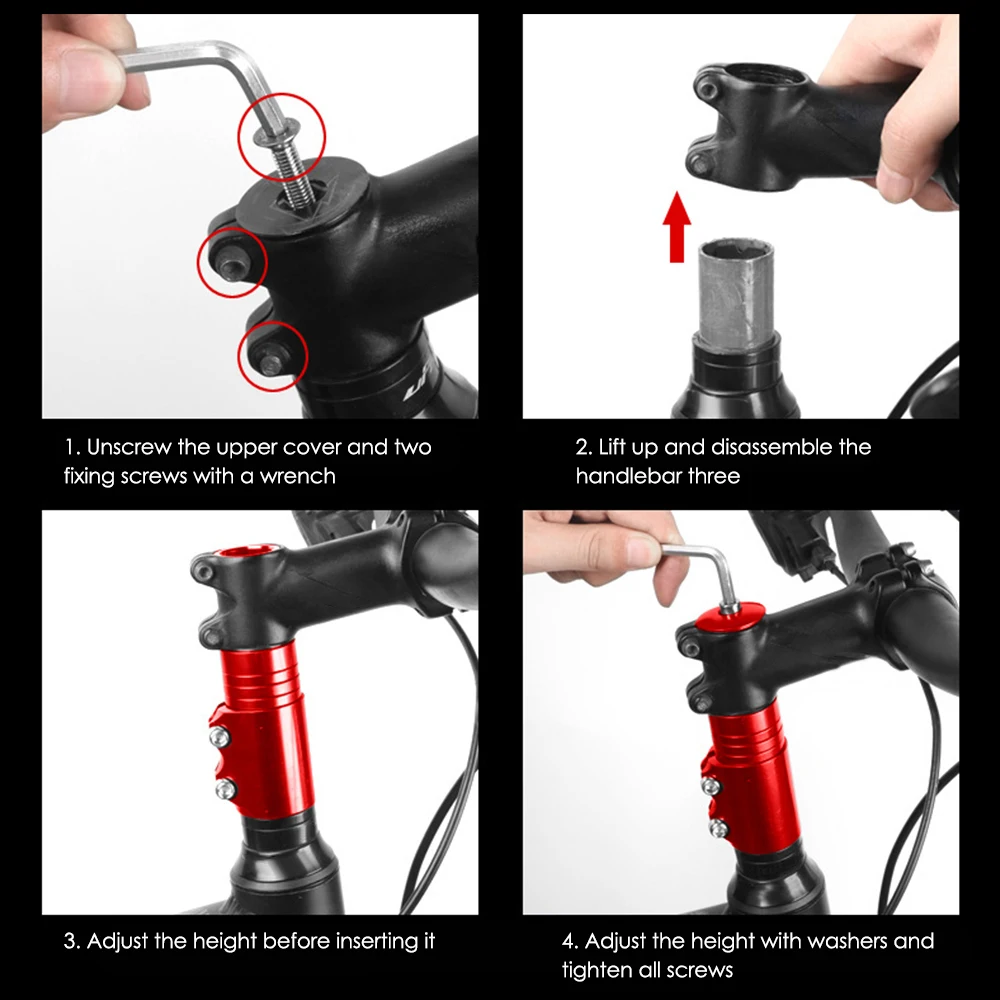 1. Unscrew the upper cover and two fixing screws with a wrench

2. Lift up and disassemble the handlebar three

3. Adjust the height before inserting it

4. Adjust the height with washers and tighten all screws