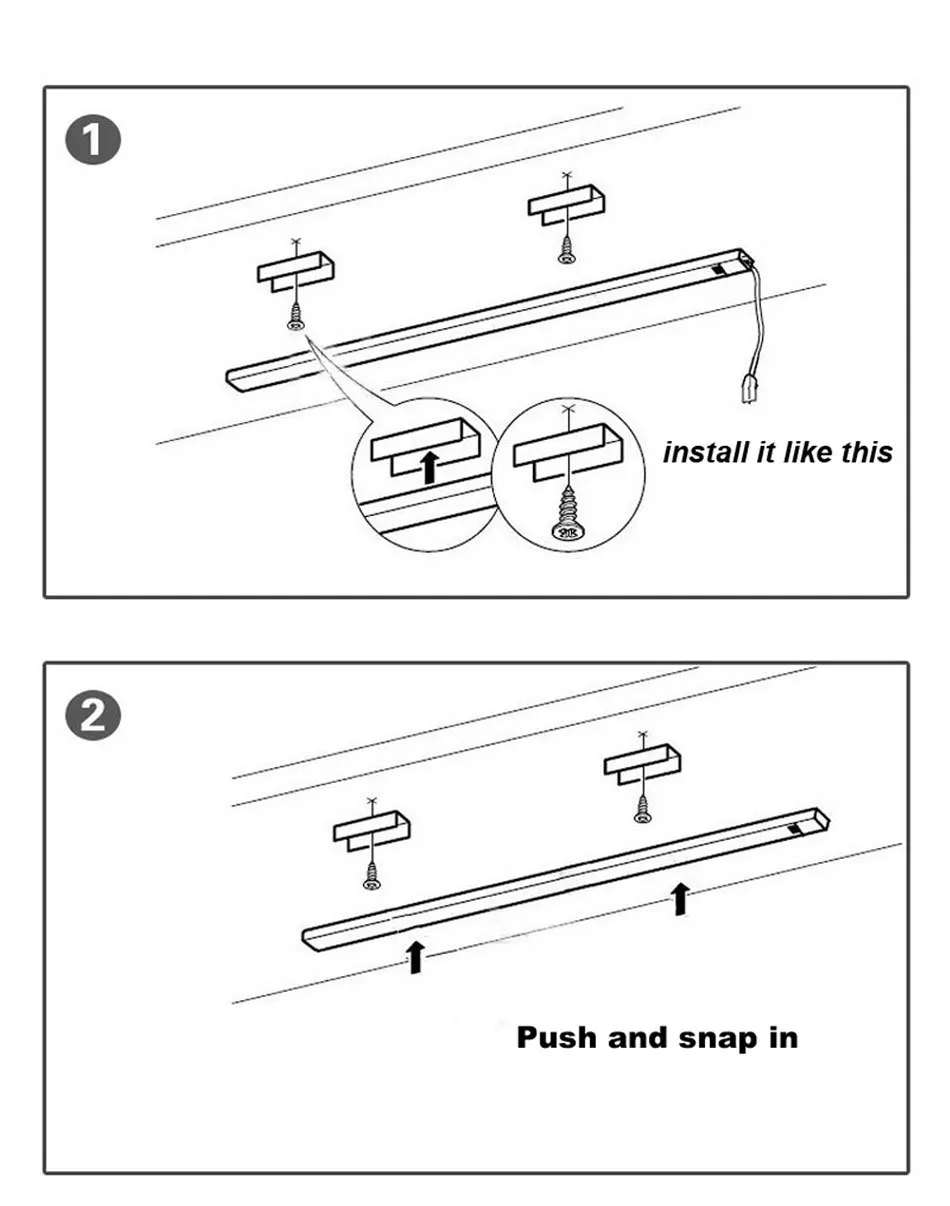 1

install it like this

2

Push and snap in