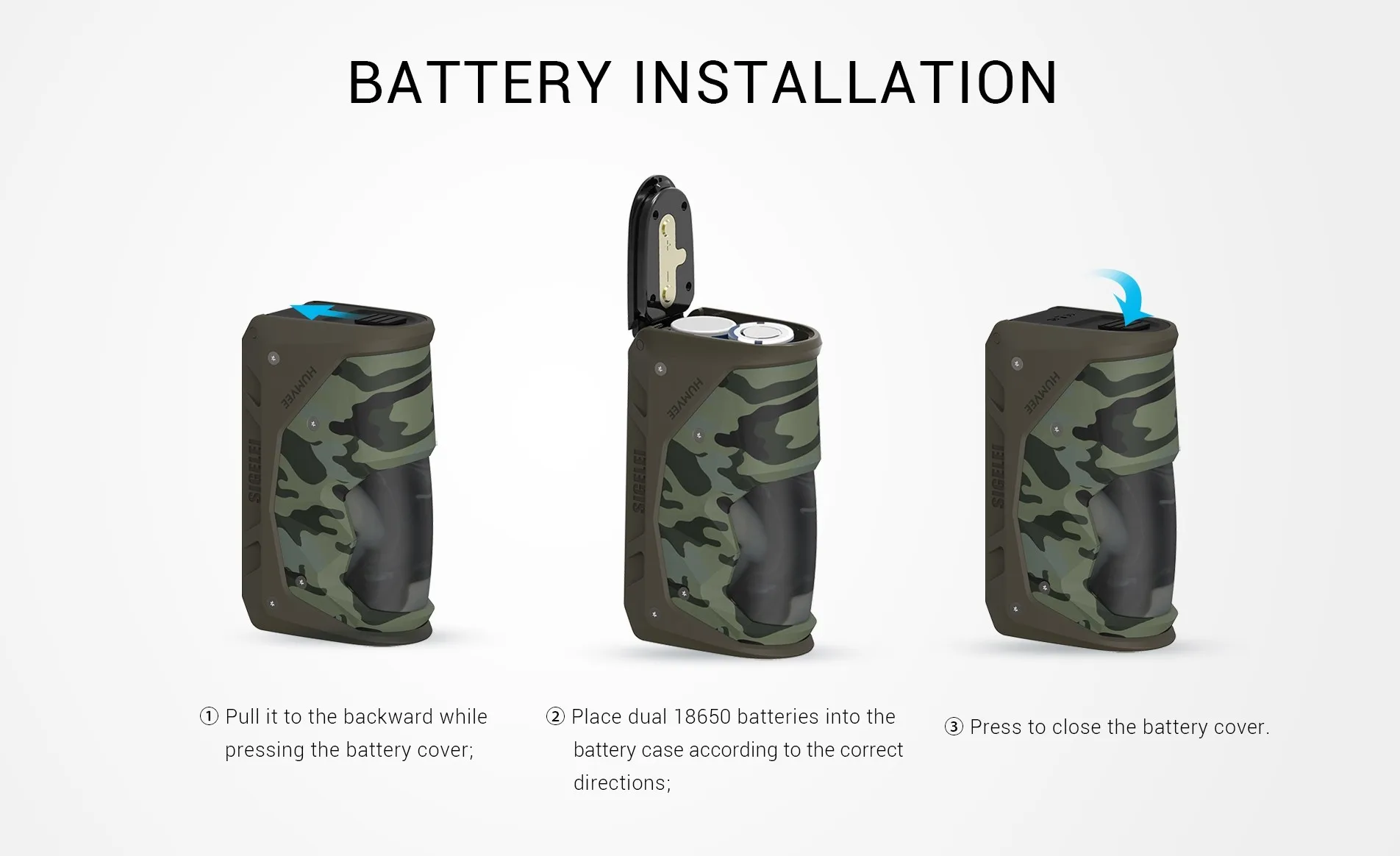 BATTERY INSTALLATION

HUMVEE
SIGELEI

HUMVEE
SIGELEI

HUMVEE
SIGELEI

① Pull it to the backward while pressing the battery cover;

② Place dual 18650 batteries into the battery case according to the correct directions;

③ Press to close the battery cover.