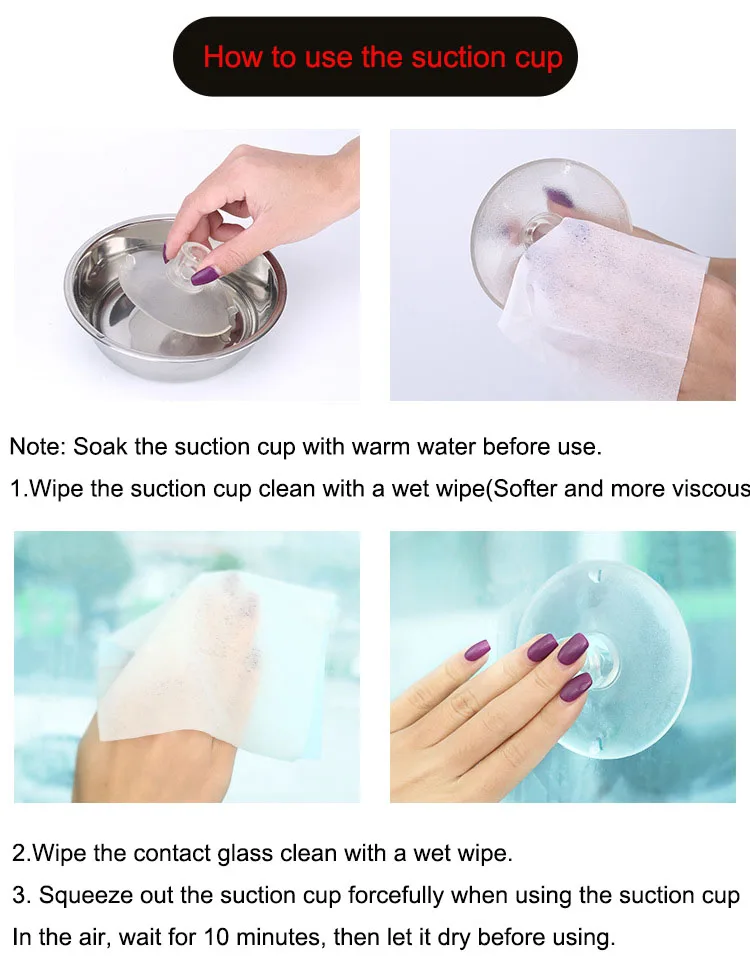 How to use the suction cup

Note: Soak the suction cup with warm water before use.

1.Wipe the suction cup clean with a wet wipe(Softer and more viscous

2.Wipe the contact glass clean with a wet wipe.

3. Squeeze out the suction cup forcefully when using the suction cup

In the air, wait for 10 minutes, then let it dry before using.