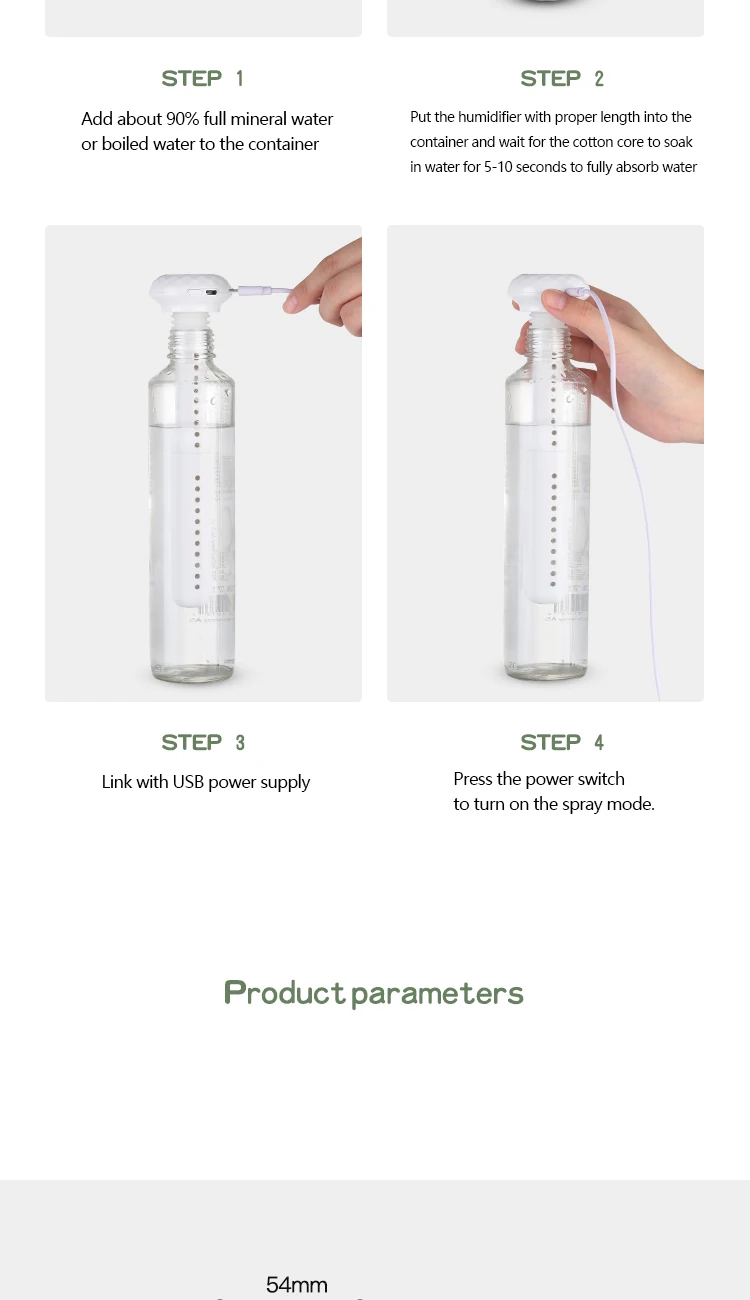 STEP 1

Add about 90% full mineral water or boiled water to the container

STEP 2

Put the humidifier with proper length into the container and wait for the cotton core to soak in water for 5-10 seconds to fully absorb water

STEP 3

Link with USB power supply

STEP 4

Press the power switch to turn on the spray mode.

Product parameters

54mm