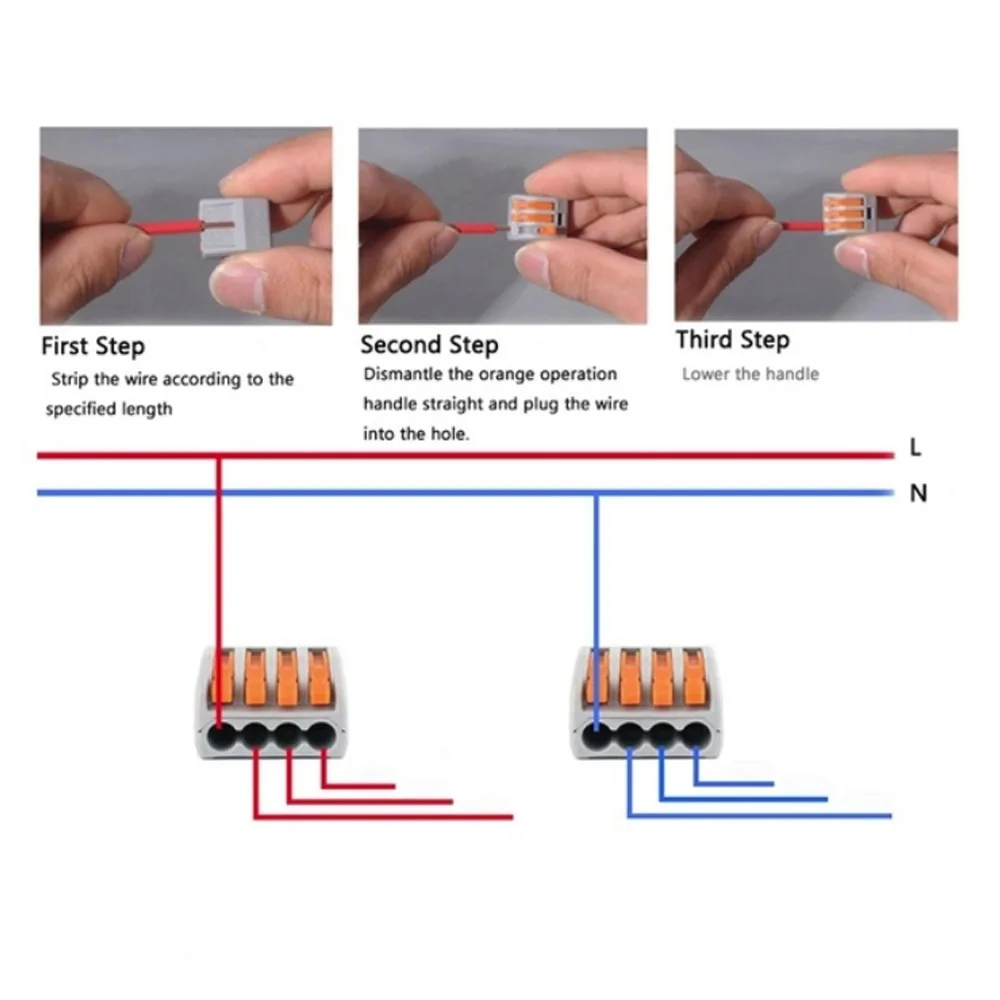 First Step

Strip the wire according to the specified length

Second Step

Dismantle the orange operation handle straight and plug the wire into the hole.

Third Step

Lower the handle

L

N