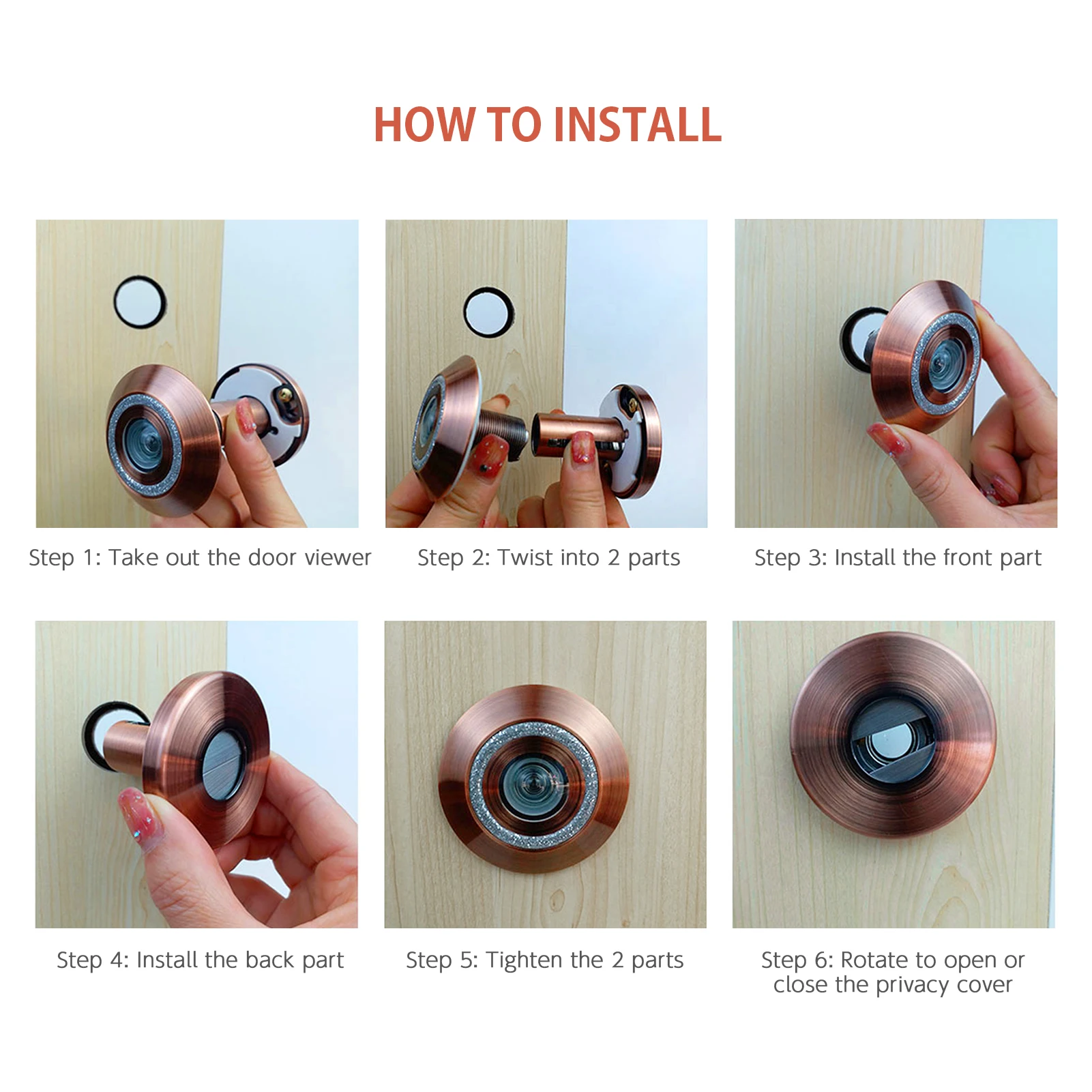 HOW TO INSTALL

Step 1: Take out the door viewer

Step 2: Twist into 2 parts

Step 3: Install the front part

Step 4: Install the back part

Step 5: Tighten the 2 parts

Step 6: Rotate to open or close the privacy cover