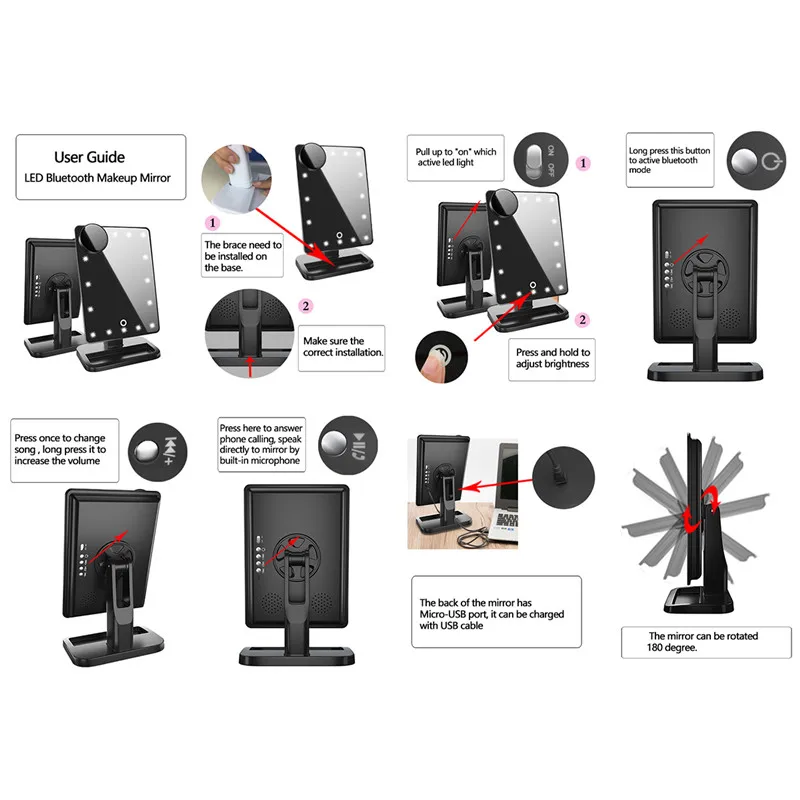 User Guide
LED Bluetooth Makeup Mirror

1

The brace need to be installed on the base.

2

Make sure the correct installation.

Pull up to "on" which active led light

ON OFF

1

2

Press and hold to adjust brightness

Long press this button to active bluetooth mode

Press once to change song , long press it to increase the volume

Press here to answer phone calling, speak directly to mirror by built-in microphone

The back of the mirror has Micro-USB port, it can be charged with USB cable

The mirror can be rotated 180 degree.