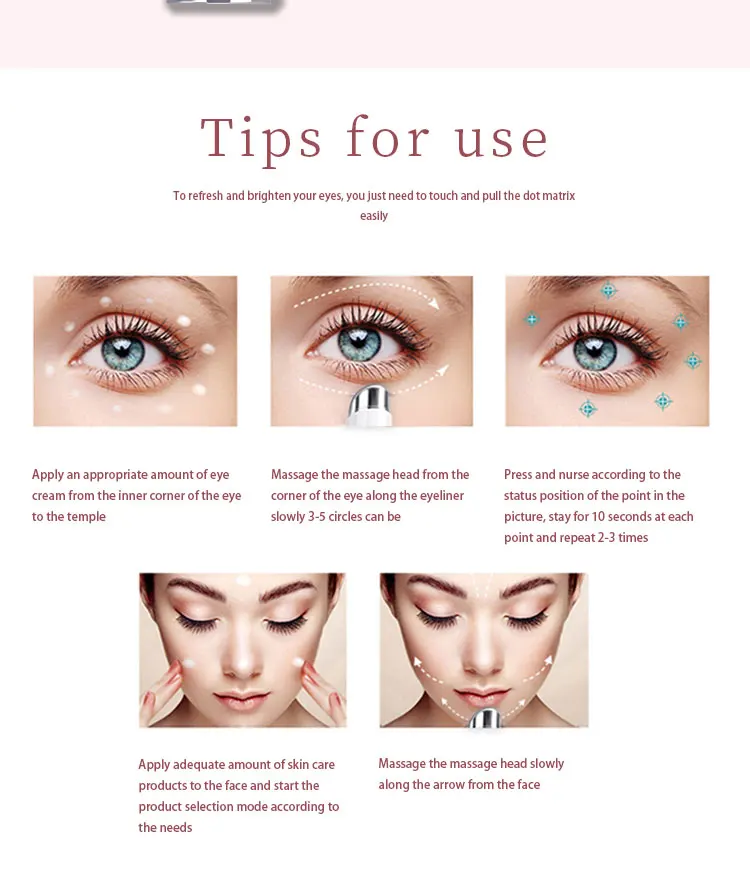 Tips for use

To refresh and brighten your eyes, you just need to touch and pull the dot matrix easily

Apply an appropriate amount of eye cream from the inner corner of the eye to the temple

Massage the massage head from the corner of the eye along the eyeliner slowly 3-5 circles can be

Press and nurse according to the status position of the point in the picture, stay for 10 seconds at each point and repeat 2-3 times

Apply adequate amount of skin care products to the face and start the product selection mode according to the needs

Massage the massage head slowly along the arrow from the face