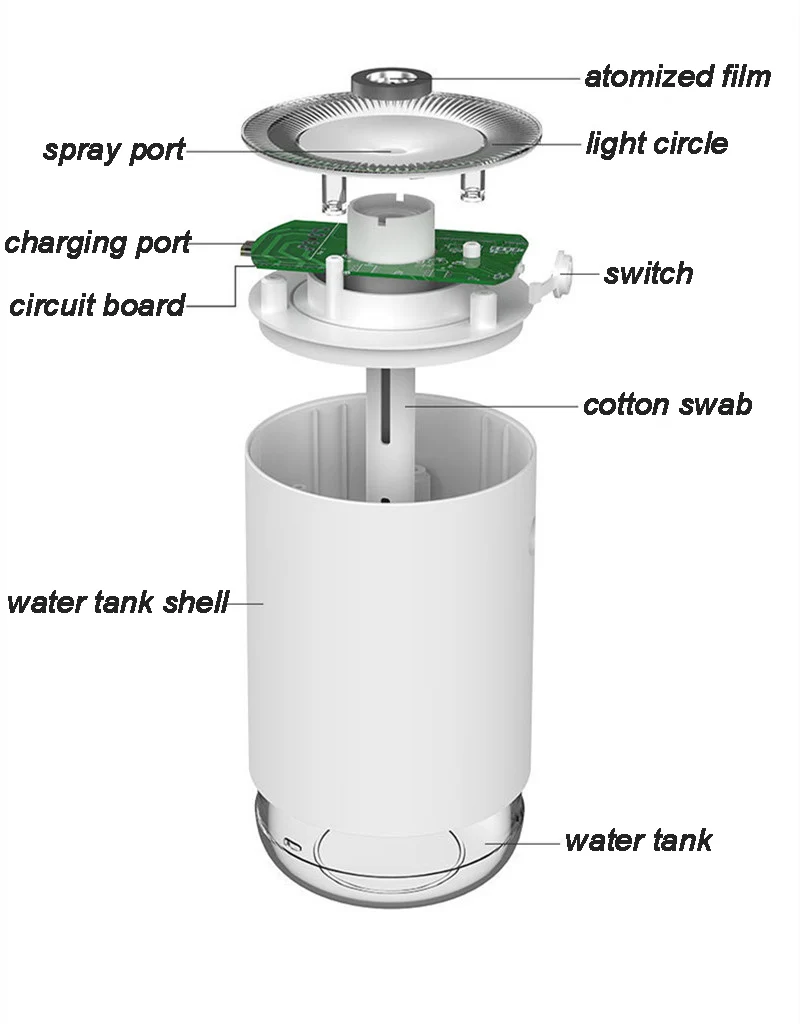 atomized film
spray port
light circle
charging port
switch
circuit board
cotton swab
water tank shell
water tank