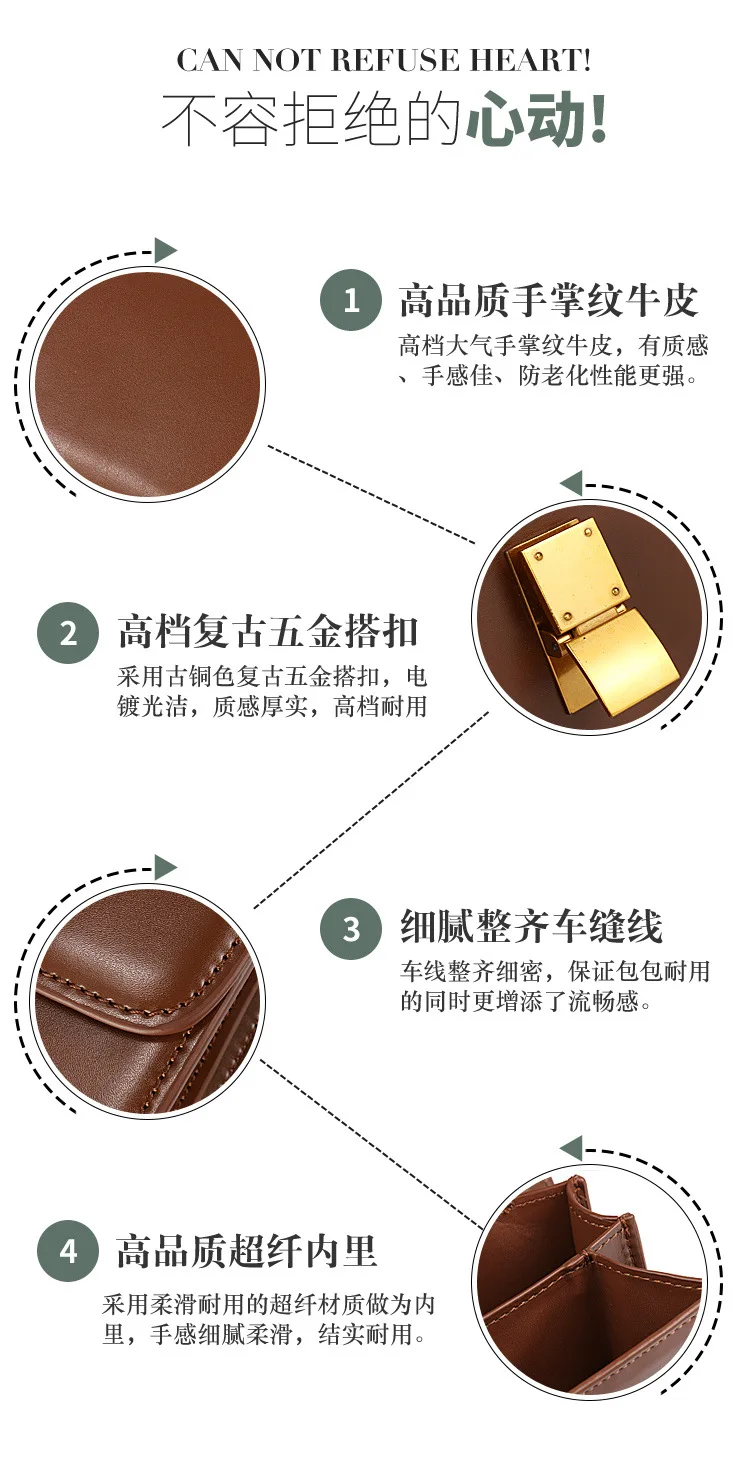 CAN NOT REFUSE HEART!
不容拒绝的心动!

1 高品质手掌纹牛皮
高档大气手掌纹牛皮，有质感、手感佳、防老化性能更强。

2 高档复古五金搭扣
采用古铜色复古五金搭扣，电镀光洁，质感厚实，高档耐用

3 细腻整齐车缝线
车线整齐细密，保证包包耐用的同时更增添了流畅感。

4 高品质超纤内里
采用柔滑耐用的超纤材质做为内里，手感细腻柔滑，结实耐用。