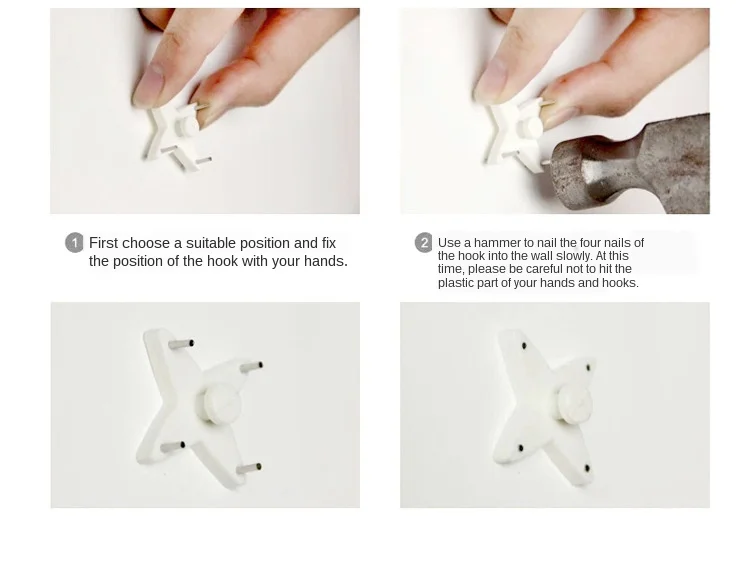 1 First choose a suitable position and fix the position of the hook with your hands.

2 Use a hammer to nail the four nails of the hook into the wall slowly. At this time, please be careful not to hit the plastic part of your hands and hooks.