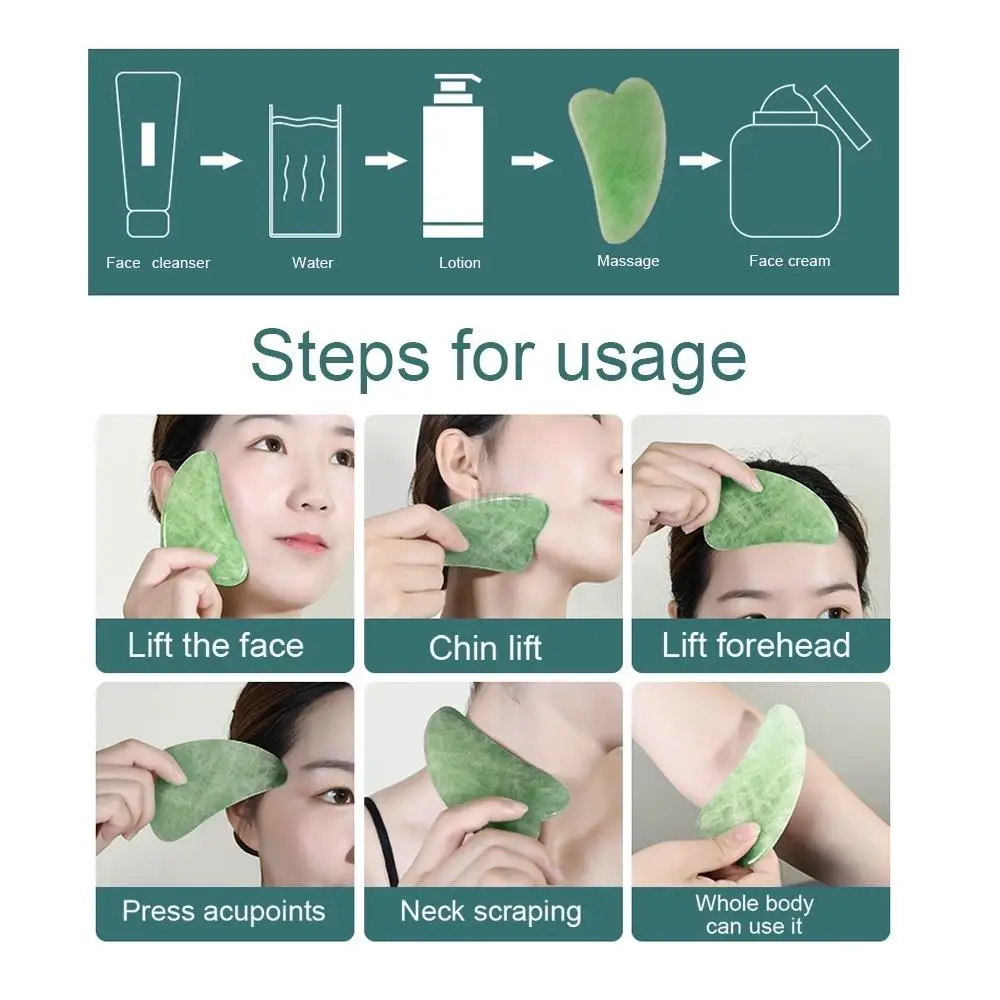 Face cleanser
Water
Lotion
Massage
Face cream

Steps for usage

Lift the face
Chin lift
Lift forehead
Press acupoints
Neck scraping
Whole body can use it