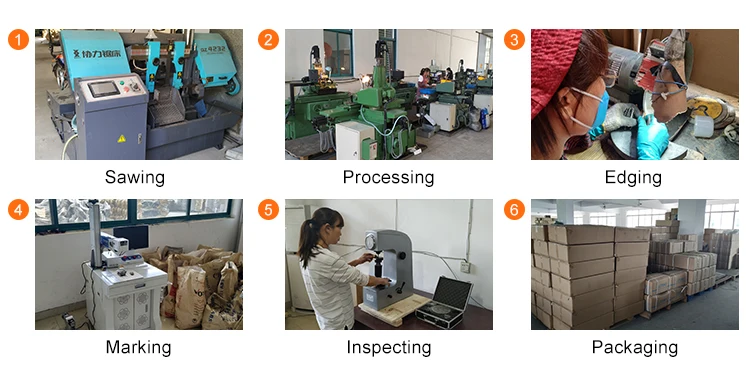 1

协力锯床

GZ4232

Sawing

2

Processing

3

Edging

4

Marking

5

Inspecting

6

Packaging