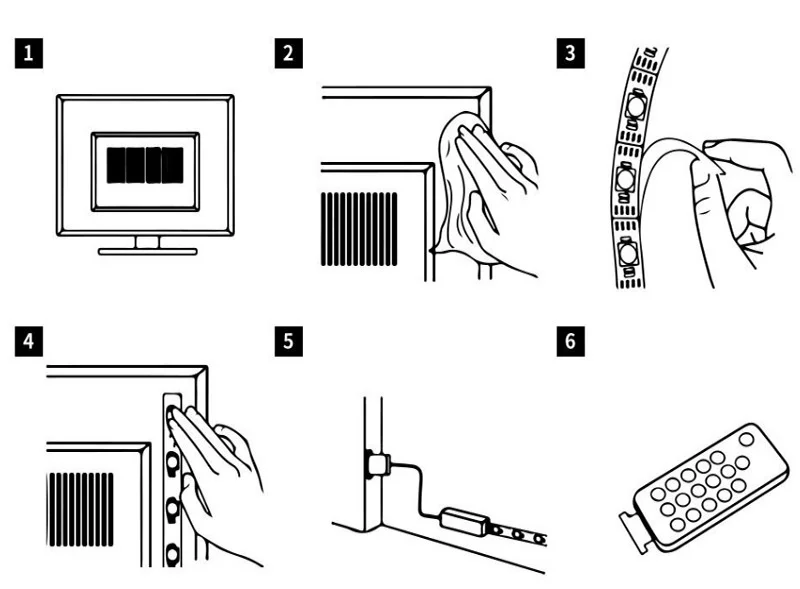 1

2

3

4

5

6