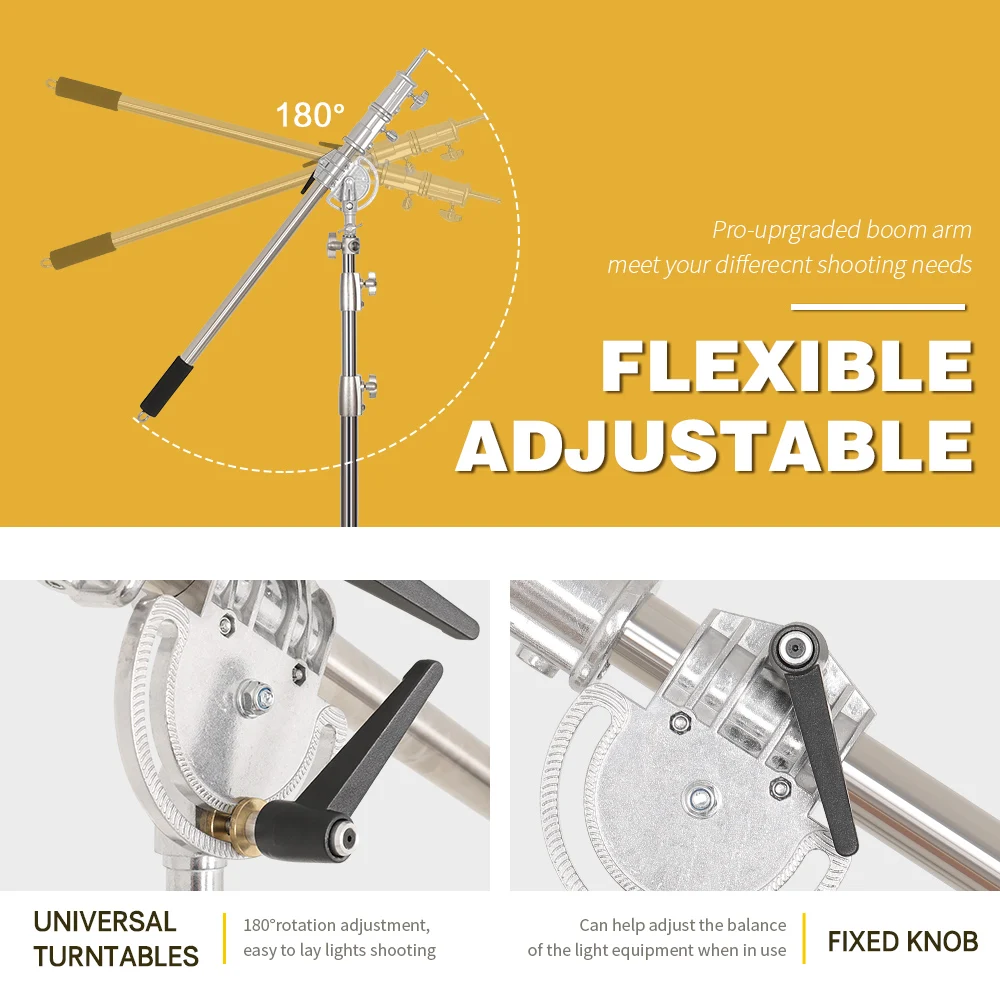 180°

Pro-uprgraded boom arm
meet your differecnt shooting needs

FLEXIBLE
ADJUSTABLE

UNIVERSAL TURNTABLES

180°rotation adjustment, easy to lay lights shooting

Can help adjust the balance of the light equipment when in use

FIXED KNOB