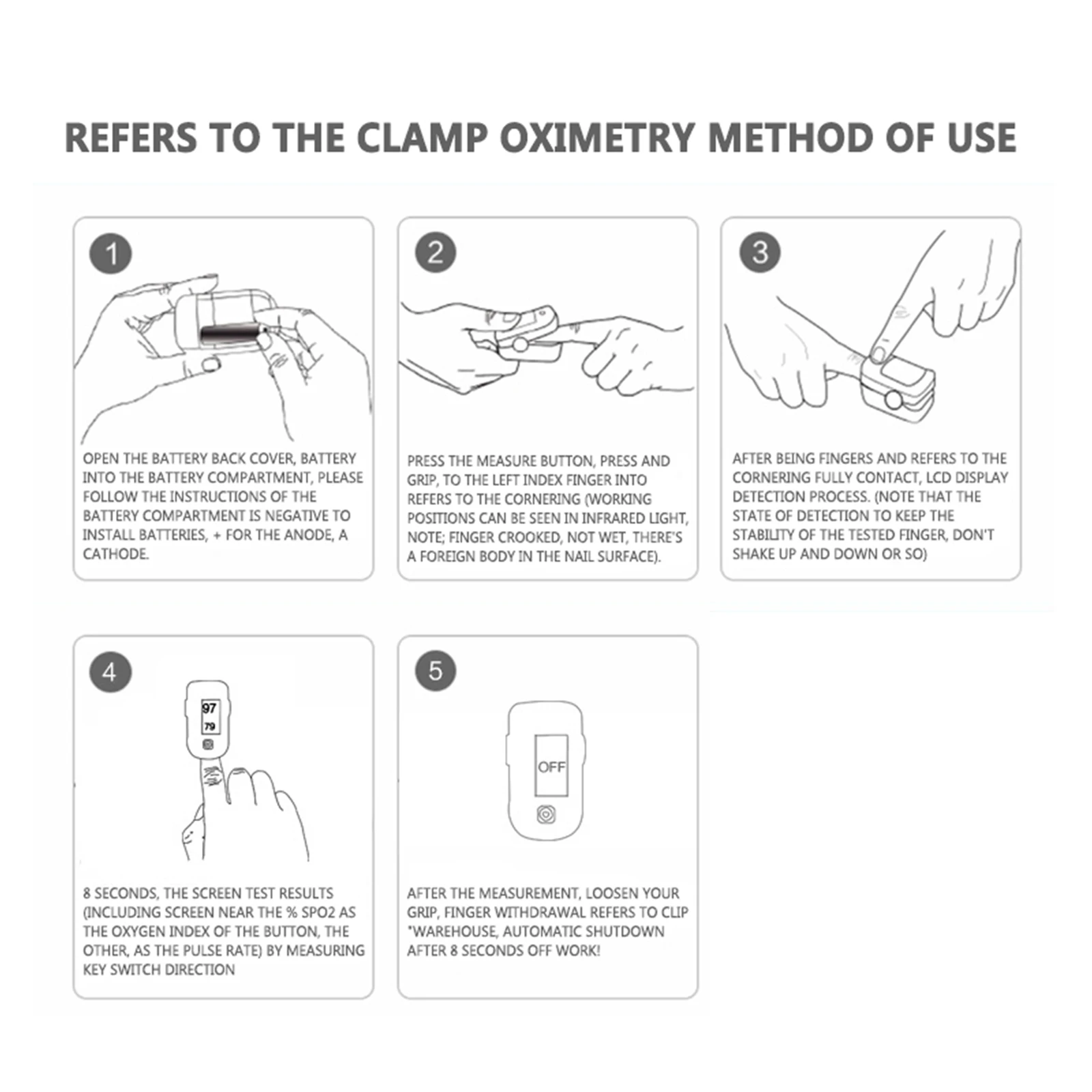 REFERS TO THE CLAMP OXIMETRY METHOD OF USE

1

OPEN THE BATTERY BACK COVER, BATTERY INTO THE BATTERY COMPARTMENT, PLEASE FOLLOW THE INSTRUCTIONS OF THE BATTERY COMPARTMENT IS NEGATIVE TO INSTALL BATTERIES, + FOR THE ANODE, A CATHODE.

2

PRESS THE MEASURE BUTTON, PRESS AND GRIP, TO THE LEFT INDEX FINGER INTO REFERS TO THE CORNERING (WORKING POSITIONS CAN BE SEEN IN INFRARED LIGHT, NOTE; FINGER CROOKED, NOT WET, THERE'S A FOREIGN BODY IN THE NAIL SURFACE).

3

AFTER BEING FINGERS AND REFERS TO THE CORNERING FULLY CONTACT, LCD DISPLAY DETECTION PROCESS. (NOTE THAT THE STATE OF DETECTION TO KEEP THE STABILITY OF THE TESTED FINGER, DON'T SHAKE UP AND DOWN OR SO)

4

97
79

8 SECONDS, THE SCREEN TEST RESULTS (INCLUDING SCREEN NEAR THE % SPO2 AS THE OXYGEN INDEX OF THE BUTTON, THE OTHER, AS THE PULSE RATE) BY MEASURING KEY SWITCH DIRECTION

5

OFF

AFTER THE MEASUREMENT, LOOSEN YOUR GRIP, FINGER WITHDRAWAL REFERS TO CLIP "WAREHOUSE, AUTOMATIC SHUTDOWN AFTER 8 SECONDS OFF WORK!