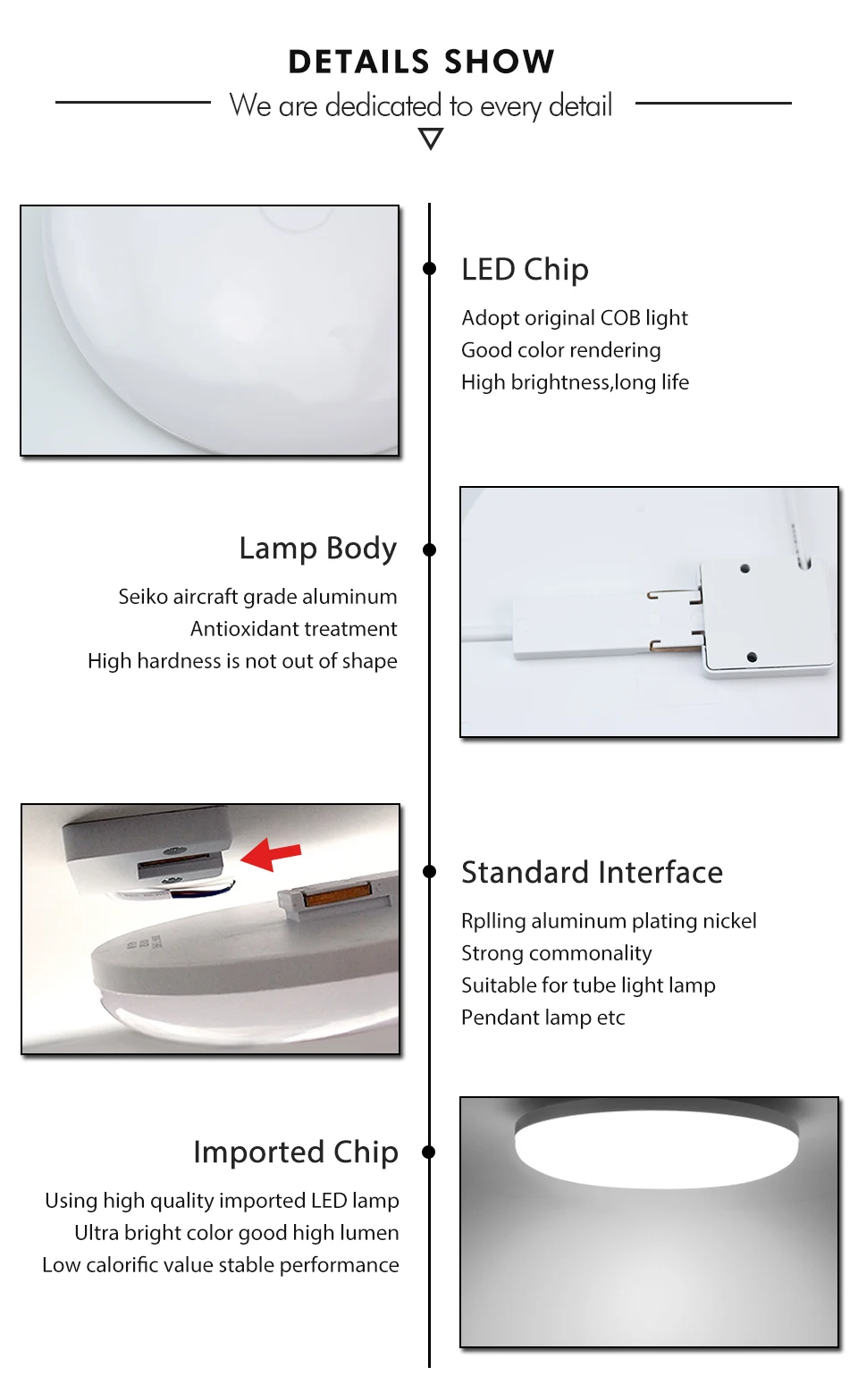 DETAILS SHOW

We are dedicated to every detail

LED Chip

Adopt original COB light
Good color rendering
High brightness,long life

Lamp Body

Seiko aircraft grade aluminum
Antioxidant treatment
High hardness is not out of shape

Standard Interface

Rplling aluminum plating nickel
Strong commonality
Suitable for tube light lamp
Pendant lamp etc

Imported Chip

Using high quality imported LED lamp
Ultra bright color good high lumen
Low calorific value stable performance