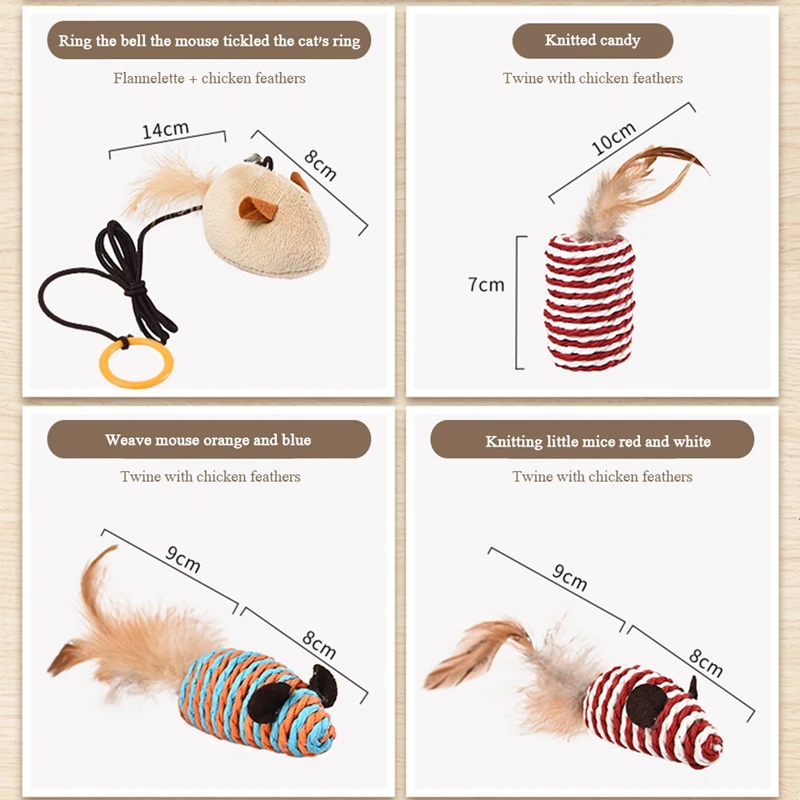 Ring the bell the mouse tickled the cat's ring

Flannelette + chicken feathers

14cm

8cm

Knitted candy

Twine with chicken feathers

10cm

7cm

Weave mouse orange and blue

Twine with chicken feathers

9cm

8cm

Knitting little mice red and white

Twine with chicken feathers

9cm

8cm