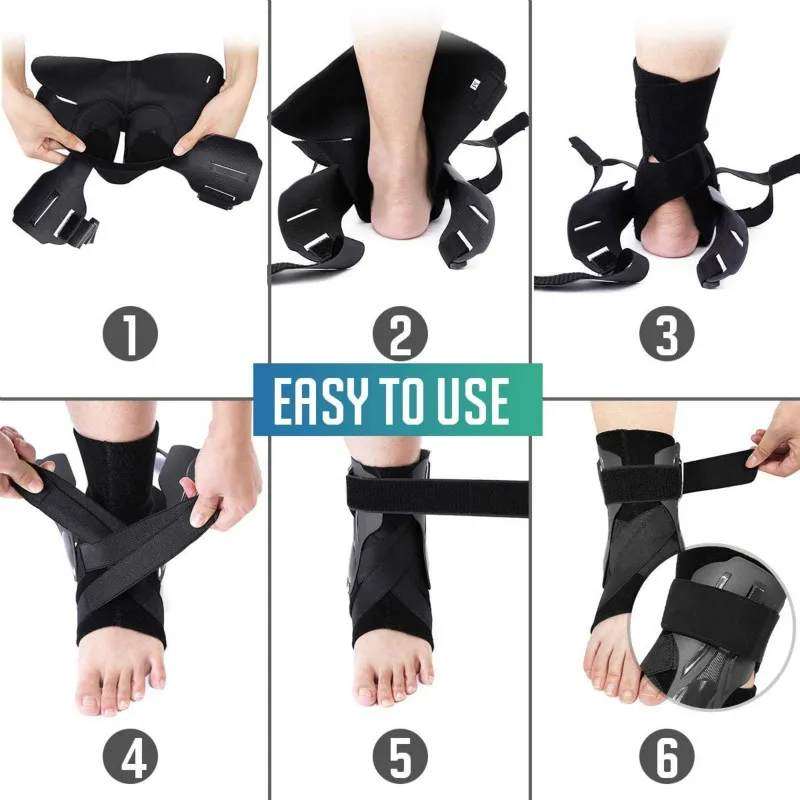 1

2

3

EASY TO USE

4

5

6