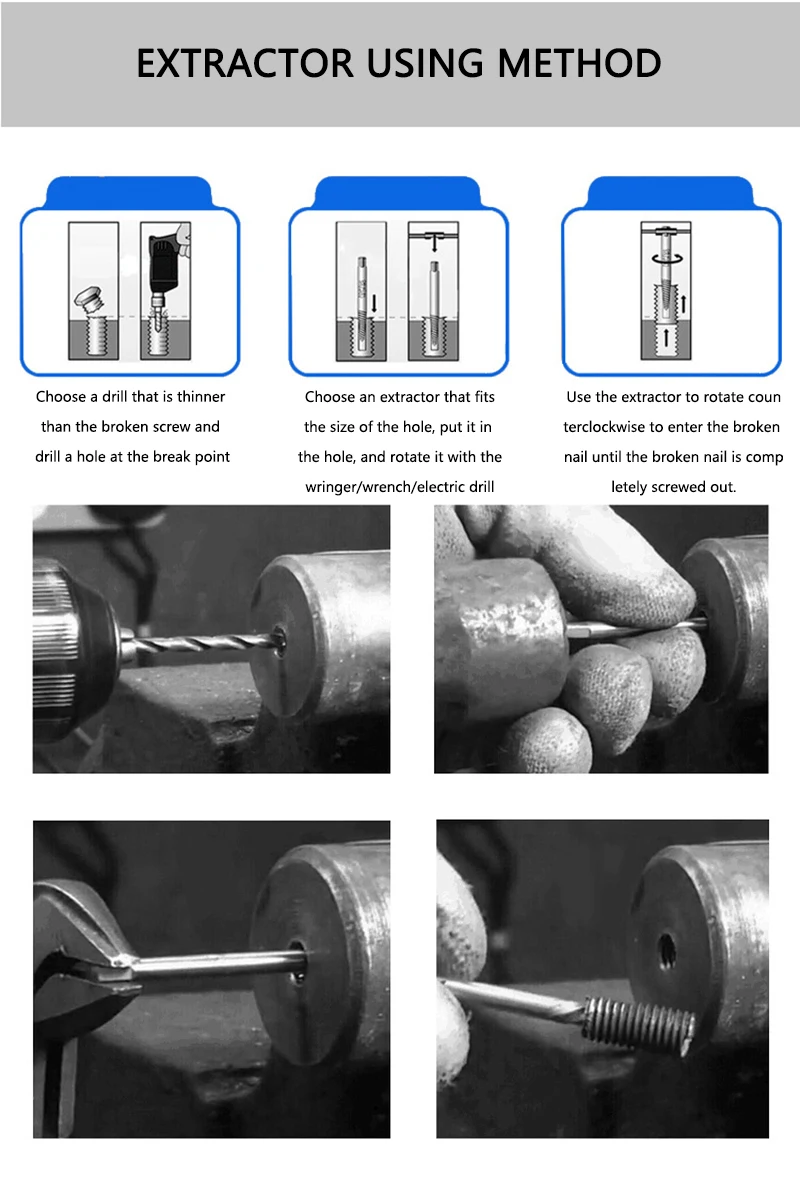 EXTRACTOR USING METHOD

Choose a drill that is thinner than the broken screw and drill a hole at the break point

Choose an extractor that fits the size of the hole, put it in the hole, and rotate it with the wringer/wrench/electric drill

Use the extractor to rotate coun terclockwise to enter the broken nail until the broken nail is comp letely screwed out.