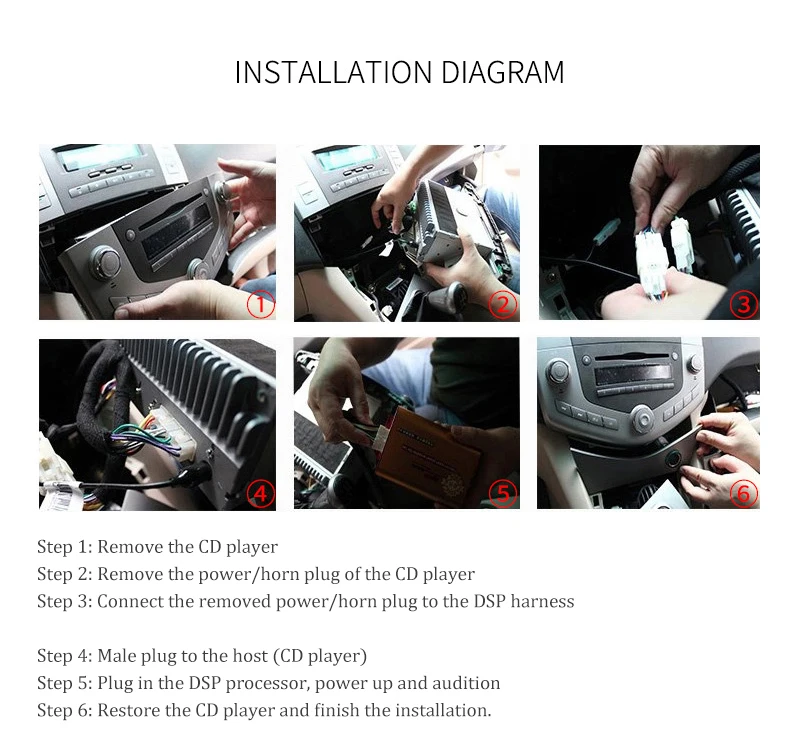 INSTALLATION DIAGRAM

①

②

③

④

⑤

⑥

Step 1: Remove the CD player
Step 2: Remove the power/horn plug of the CD player
Step 3: Connect the removed power/horn plug to the DSP harness

Step 4: Male plug to the host (CD player)
Step 5: Plug in the DSP processor, power up and audition
Step 6: Restore the CD player and finish the installation.