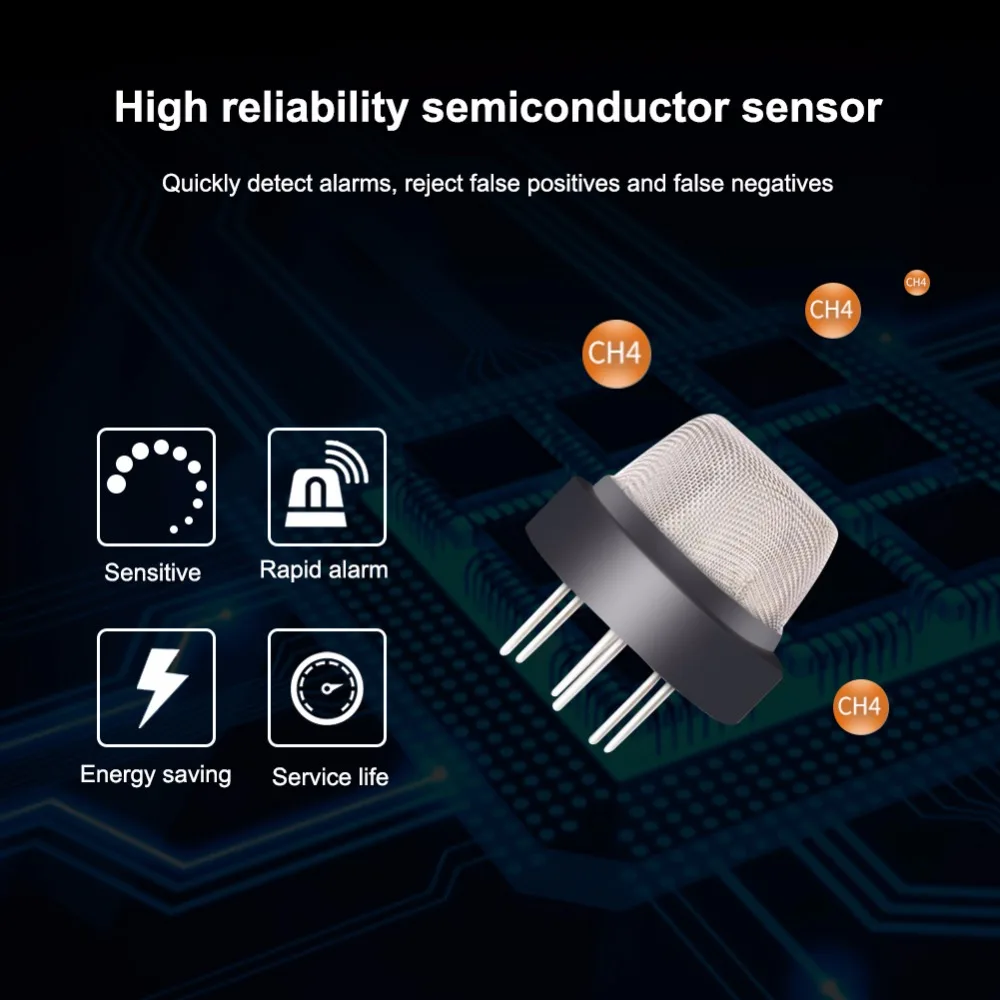 High reliability semiconductor sensor

Quickly detect alarms, reject false positives and false negatives

CH4

CH4

CH4

Sensitive

Rapid alarm

Energy saving

Service life

CH4