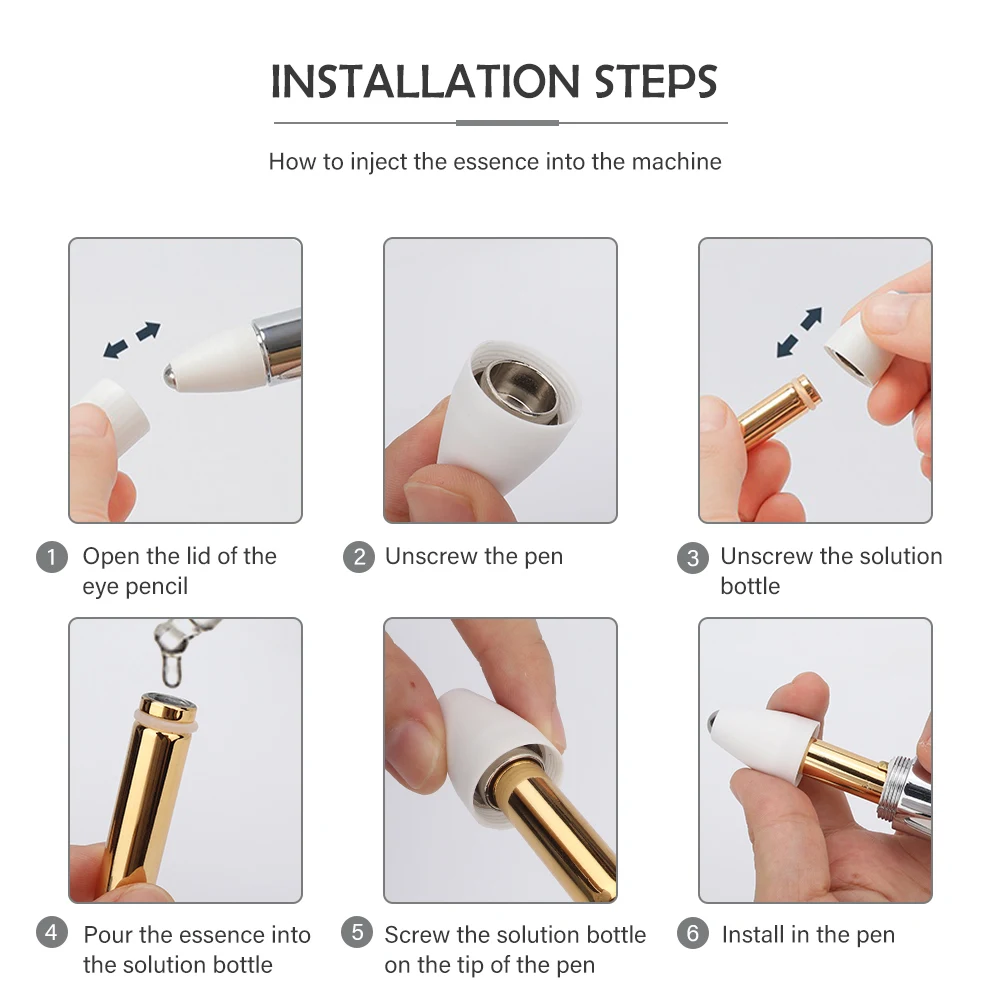 INSTALLATION STEPS

How to inject the essence into the machine

1 Open the lid of the eye pencil

2 Unscrew the pen

3 Unscrew the solution bottle

4 Pour the essence into the solution bottle

5 Screw the solution bottle on the tip of the pen

6 Install in the pen