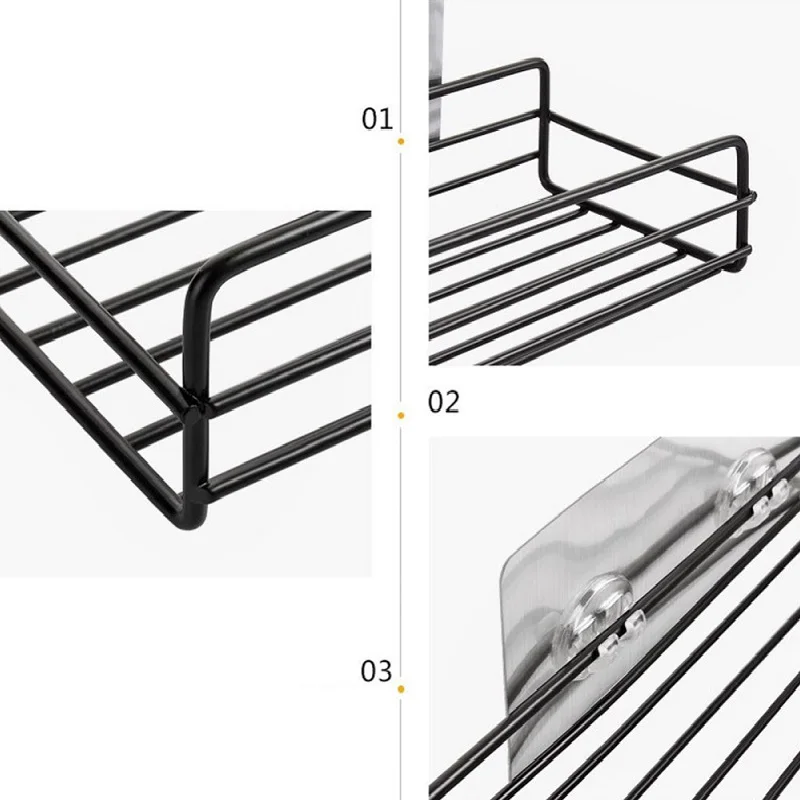 01

02

03