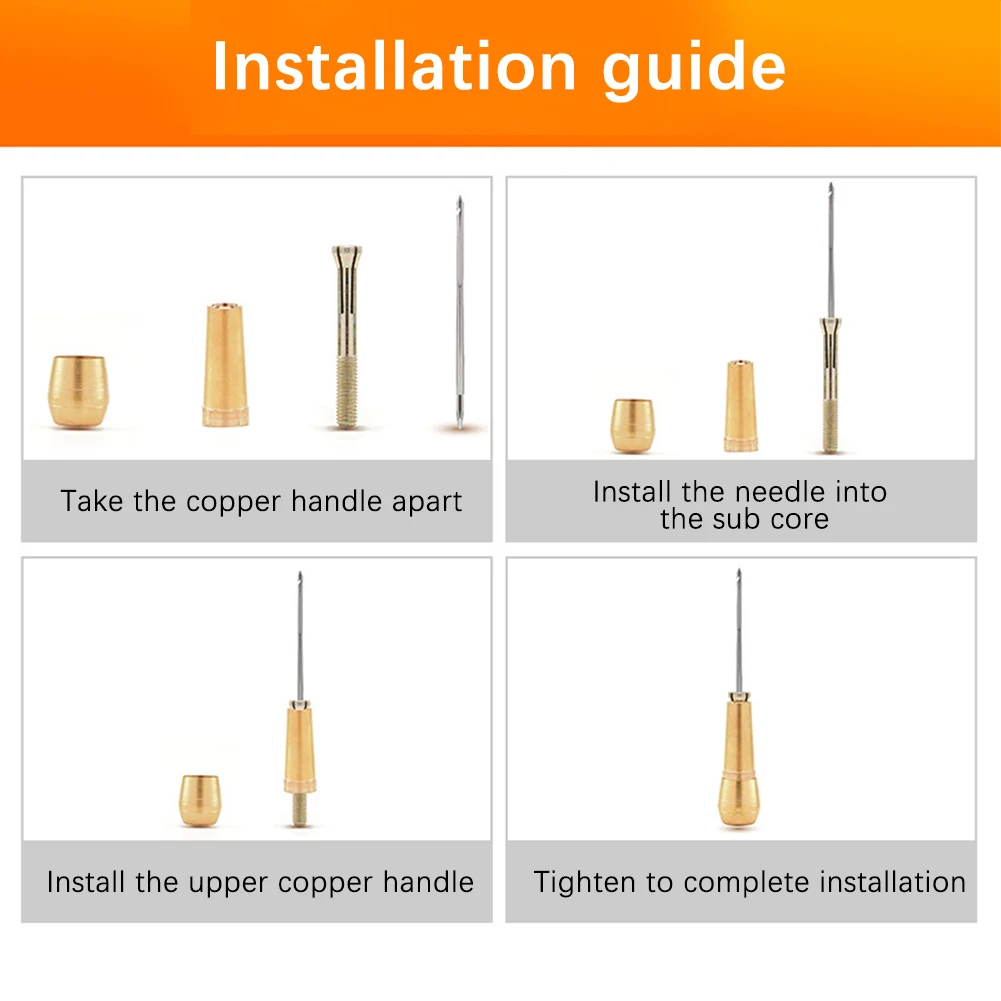 Installation guide

Take the copper handle apart

Install the needle into the sub core

Install the upper copper handle

Tighten to complete installation