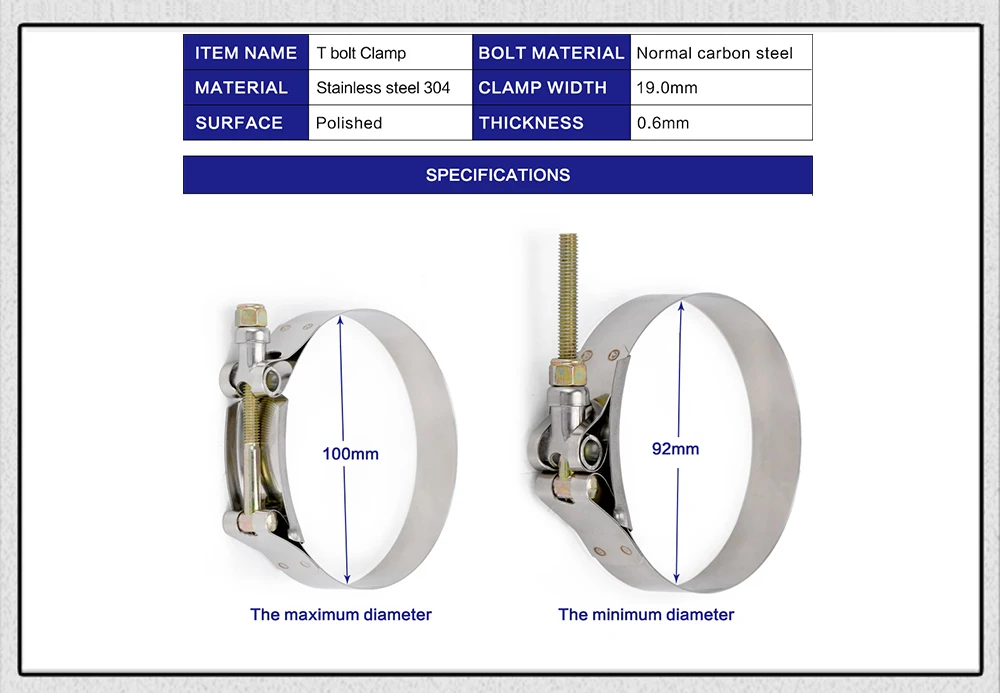 | ITEM NAME | T bolt Clamp | BOLT MATERIAL | Normal carbon steel |
|---|---|---|---|
| MATERIAL | Stainless steel 304 | CLAMP WIDTH | 19.0mm |
| SURFACE | Polished | THICKNESS | 0.6mm |

SPECIFICATIONS

100mm

The maximum diameter

92mm

The minimum diameter