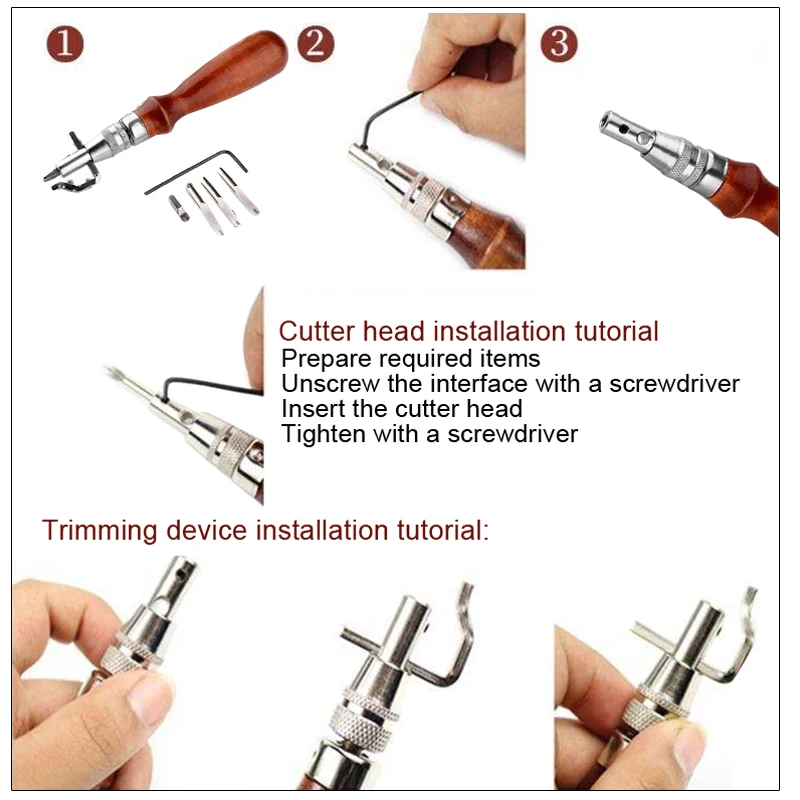 1
2
3

Cutter head installation tutorial
Prepare required items
Unscrew the interface with a screwdriver
Insert the cutter head
Tighten with a screwdriver

Trimming device installation tutorial: