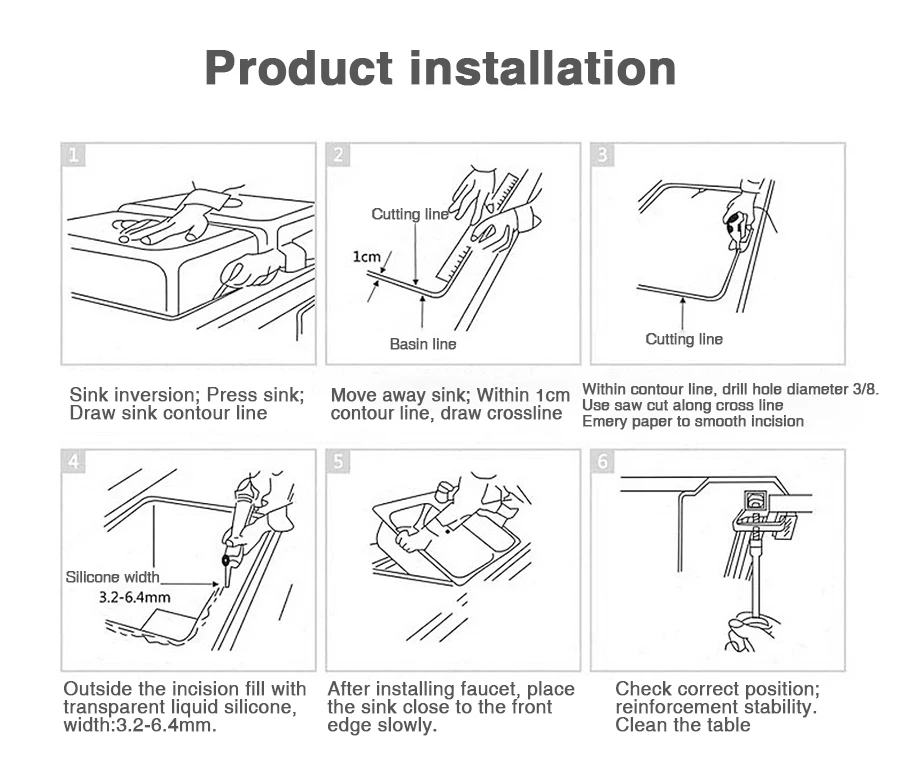 Product installation

1

Sink inversion; Press sink;
Draw sink contour line

2

Cutting line
1cm
Basin line

Move away sink; Within 1cm contour line, draw crossline

3

Cutting line

Within contour line, drill hole diameter 3/8.
Use saw cut along cross line
Emery paper to smooth incision

4

Silicone width
3.2-6.4mm

Outside the incision fill with transparent liquid silicone, width:3.2-6.4mm.

5

After installing faucet, place the sink close to the front edge slowly.

6

Check correct position;
reinforcement stability.
Clean the table