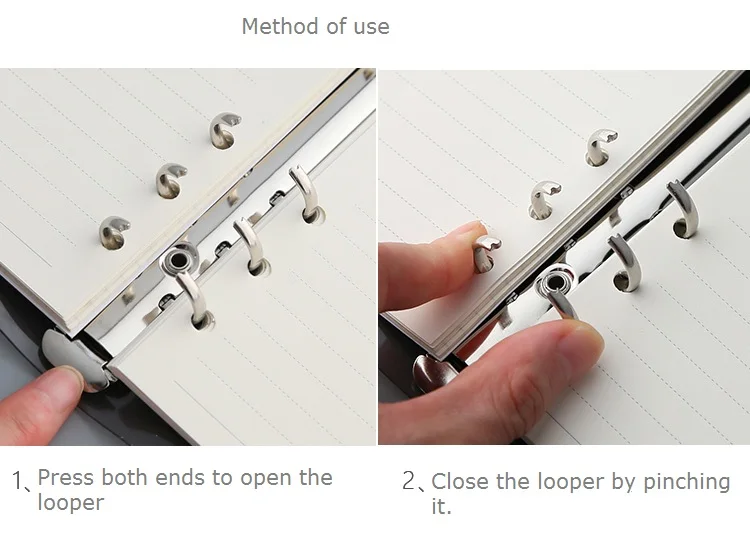 Method of use

1、Press both ends to open the looper

2、Close the looper by pinching it.