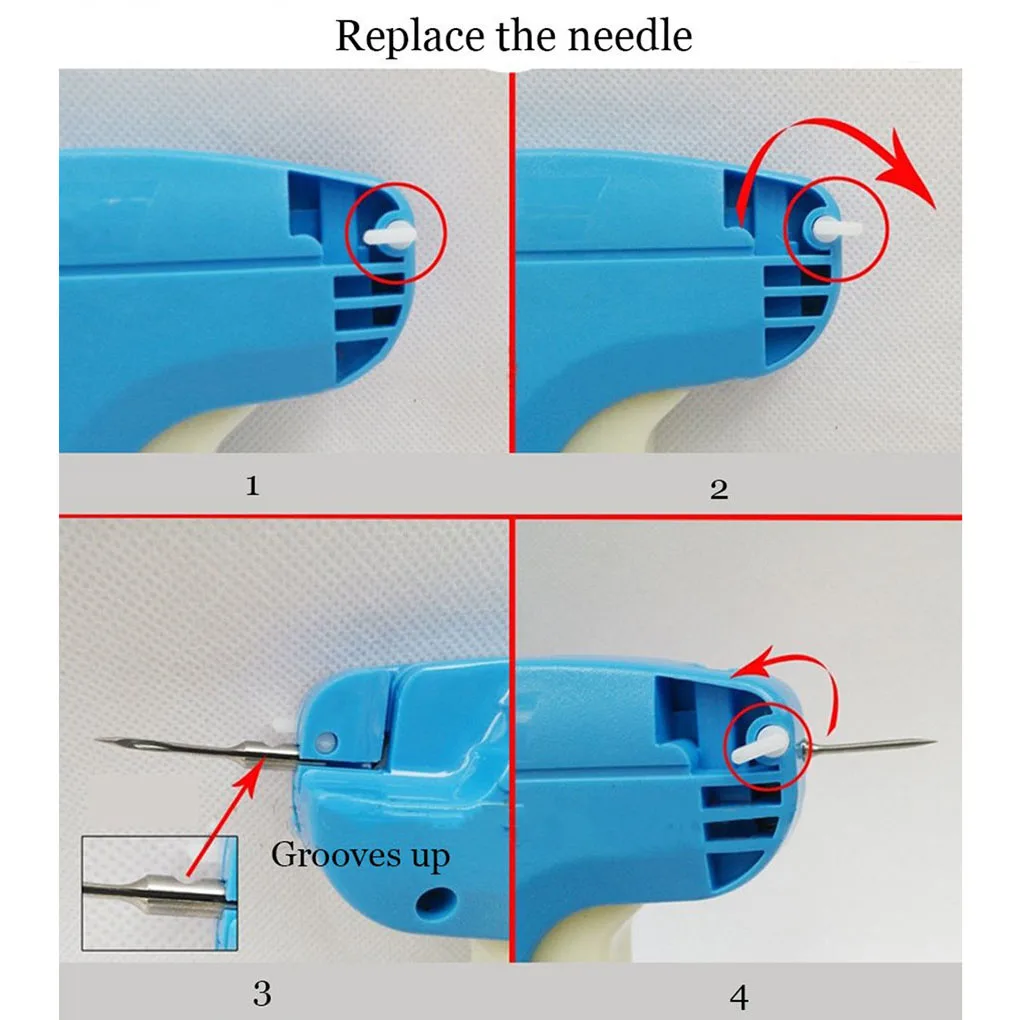 Replace the needle

1

2

Grooves up

3

4