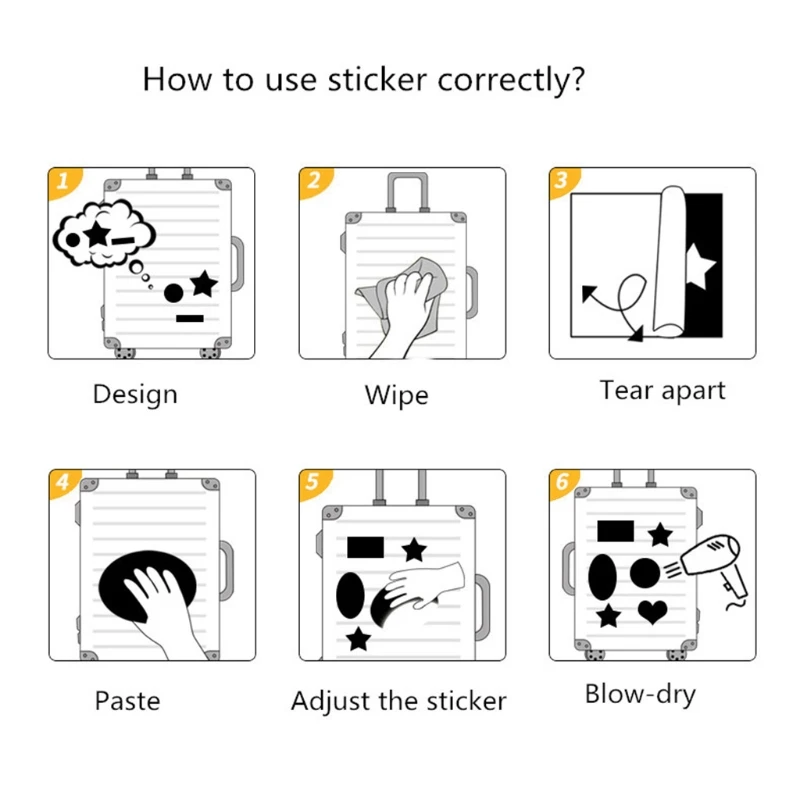 How to use sticker correctly?

1

Design

2

Wipe

3

Tear apart

4

Paste

5

Adjust the sticker

6

Blow-dry