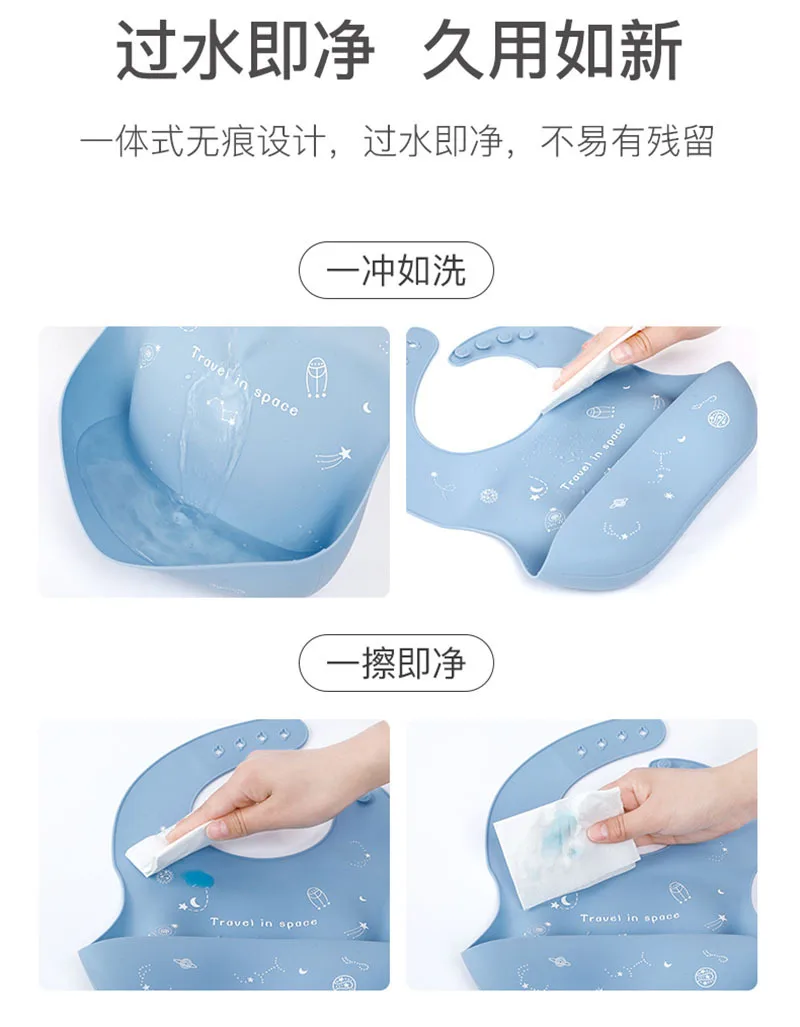 过水即净 久用如新

一体式无痕设计，过水即净，不易有残留

一冲如洗

Travel in space

Travel in space

一擦即净

Travel in space

Travel in space