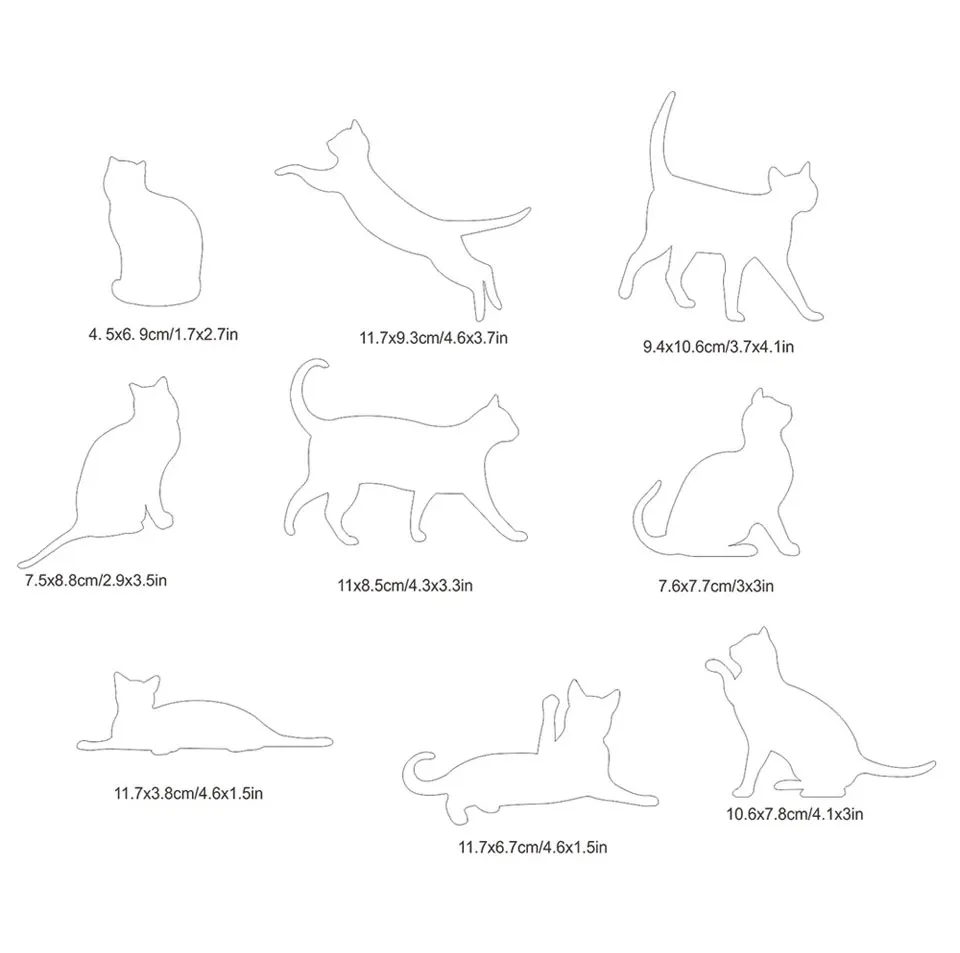 4. 5x6. 9cm/1.7x2.7in

11.7x9.3cm/4.6x3.7in

9.4x10.6cm/3.7x4.1in

7.5x8.8cm/2.9x3.5in

11x8.5cm/4.3x3.3in

7.6x7.7cm/3x3in

11.7x3.8cm/4.6x1.5in

11.7x6.7cm/4.6x1.5in

10.6x7.8cm/4.1x3in