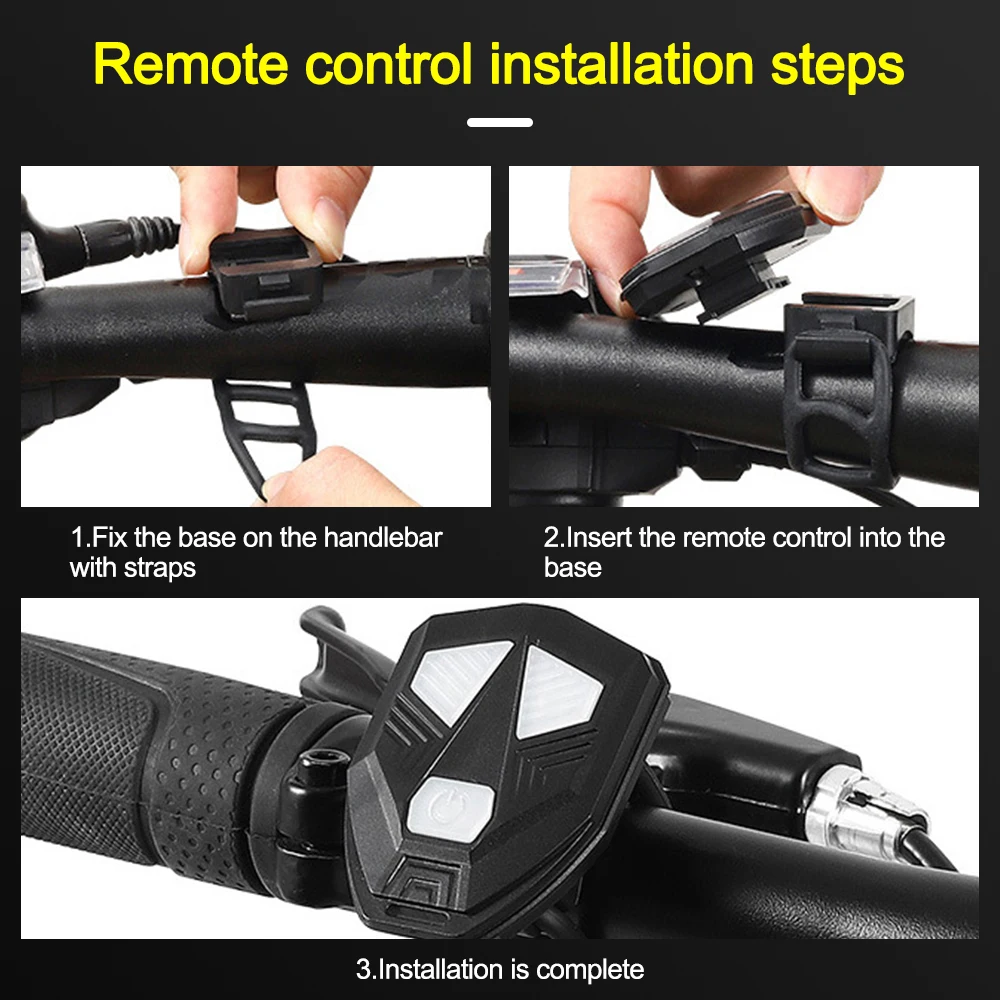 Remote control installation steps

1.Fix the base on the handlebar with straps

2.Insert the remote control into the base

3.Installation is complete