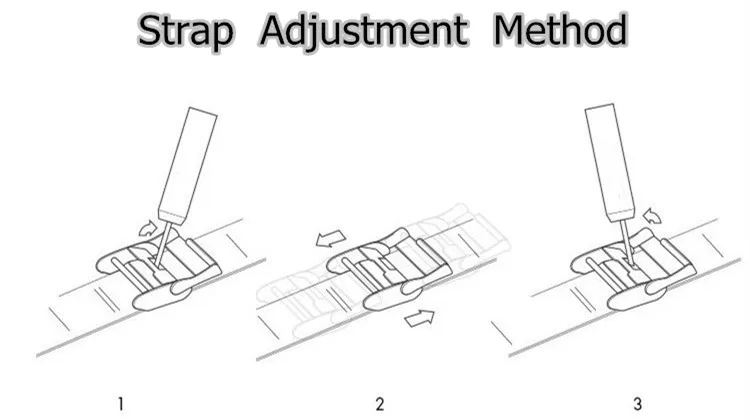 Strap Adjustment Method

1

2

3