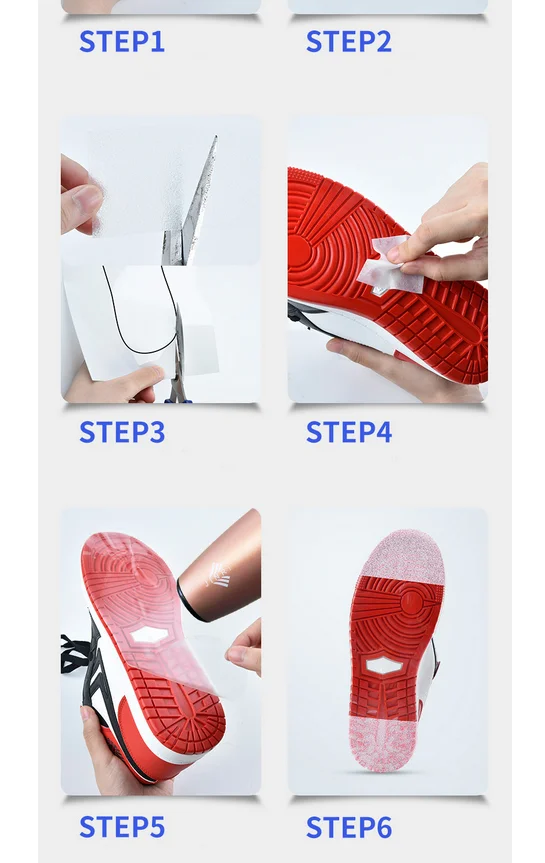 STEP1

STEP2

STEP3

STEP4

STEP5

STEP6