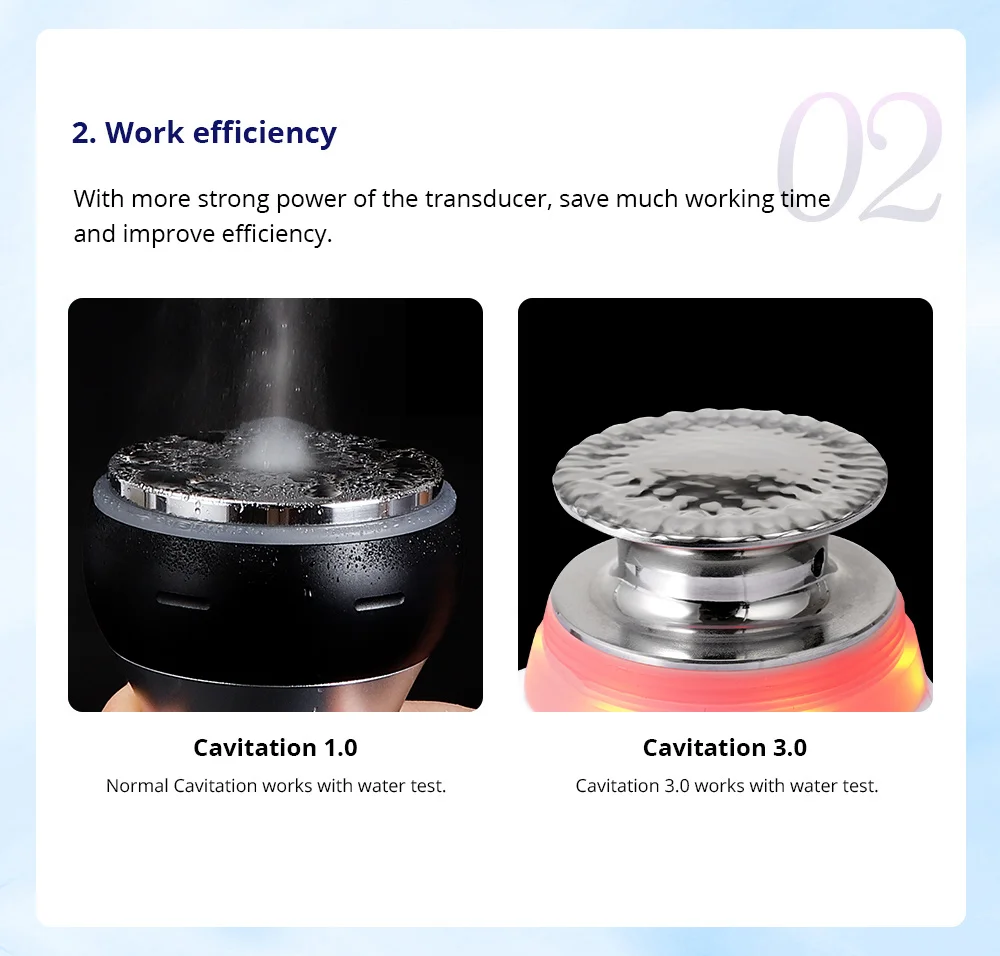 2. Work efficiency

02

With more strong power of the transducer, save much working time and improve efficiency.

Cavitation 1.0

Normal Cavitation works with water test.

Cavitation 3.0

Cavitation 3.0 works with water test.